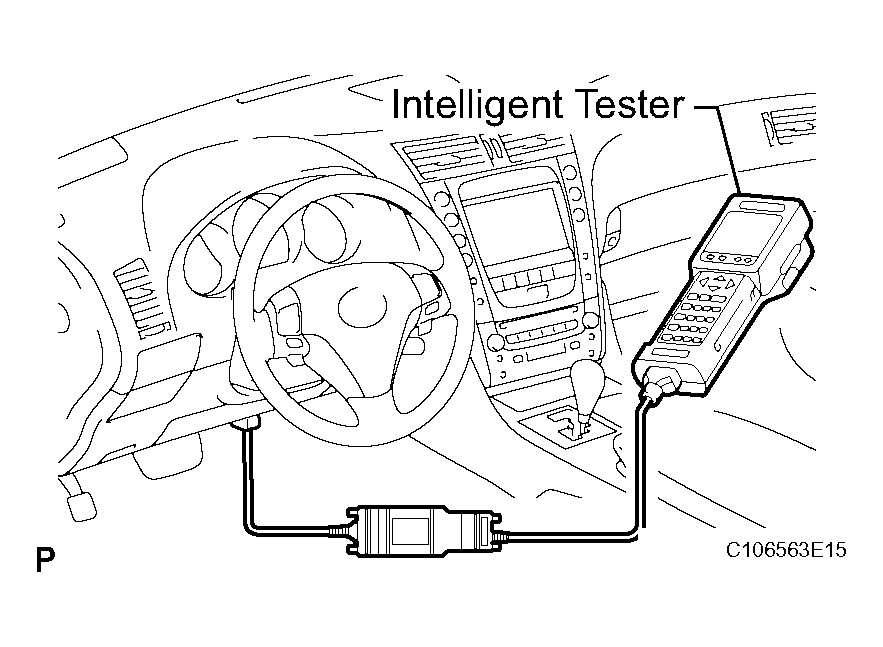 Intelligent Tester

P

C106563E15