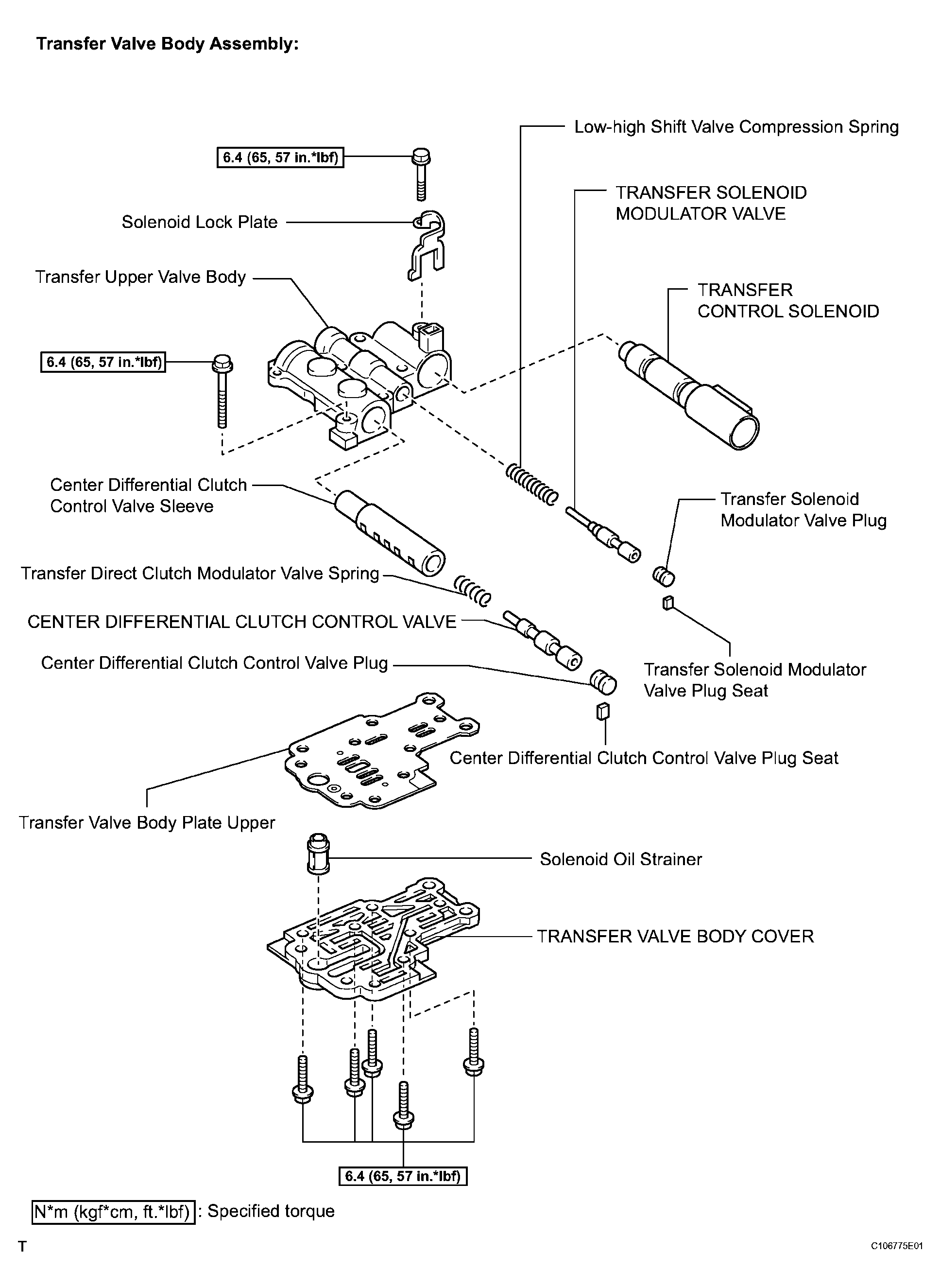 Transfer Valve Body Assembly:

Low-high Shift Valve Compression Spring

6.4 (65, 57 in.*lbf)

TRANSFER SOLENOID MODULATOR VALVE

Solenoid Lock Plate

Transfer Upper Valve Body

TRANSFER CONTROL SOLENOID

6.4 (65, 57 in.*lbf)

Center Differential Clutch Control Valve Sleeve

Transfer Solenoid Modulator Valve Plug

Transfer Direct Clutch Modulator Valve Spring

CENTER DIFFERENTIAL CLUTCH CONTROL VALVE

Center Differential Clutch Control Valve Plug

Transfer Solenoid Modulator Valve Plug Seat

Center Differential Clutch Control Valve Plug Seat

Transfer Valve Body Plate Upper

Solenoid Oil Strainer

TRANSFER VALVE BODY COVER

6.4 (65, 57 in.*lbf)

N*m (kgf*cm, ft.*lbf) : Specified torque

T

C106775E01