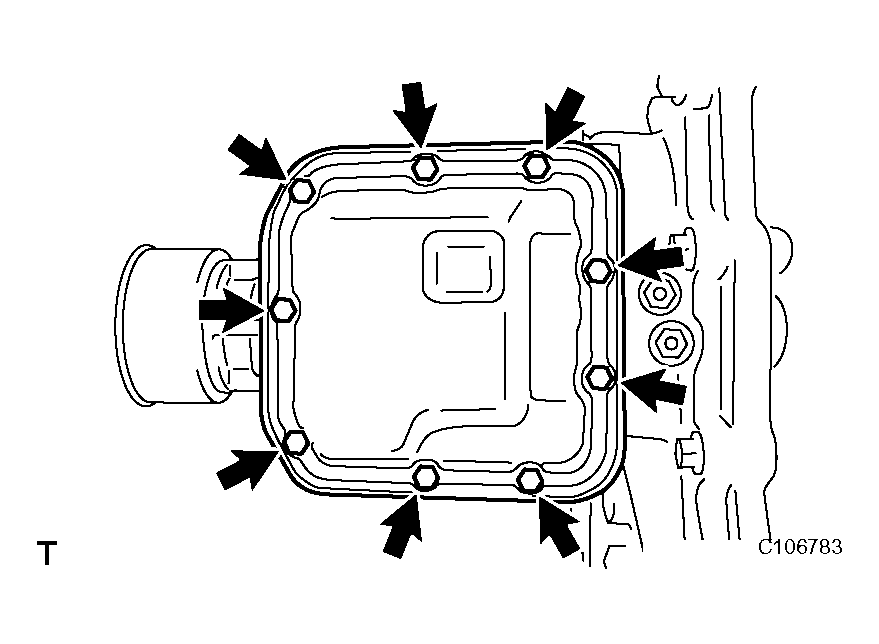 T

C106783