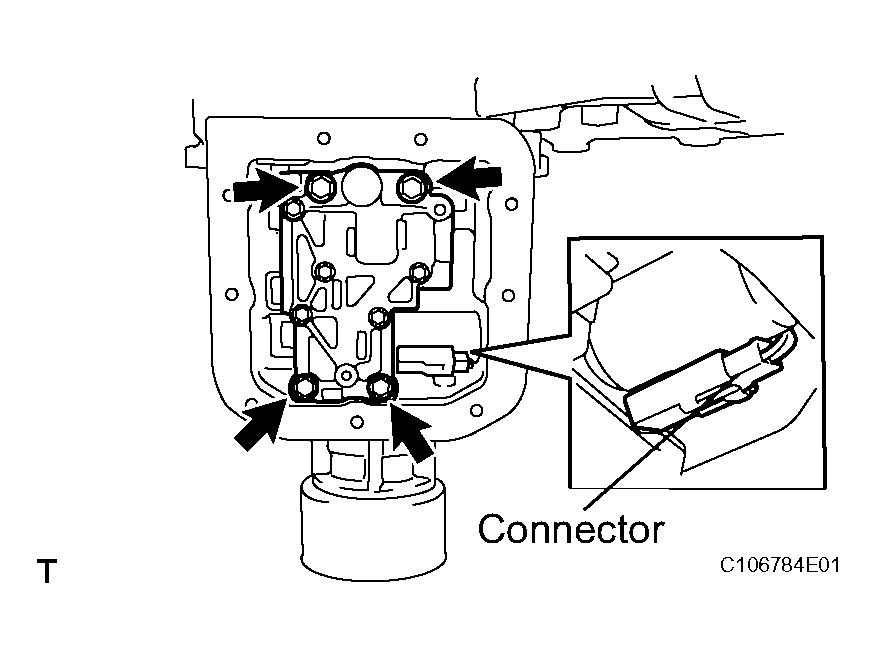 Connector

T

C106784E01