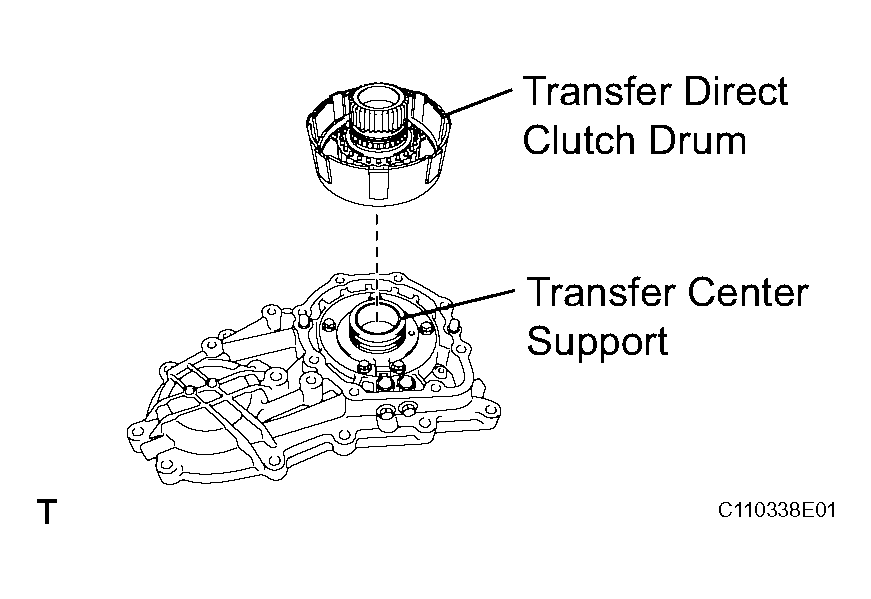 Transfer Direct Clutch Drum

Transfer Center Support

T

C110338E01