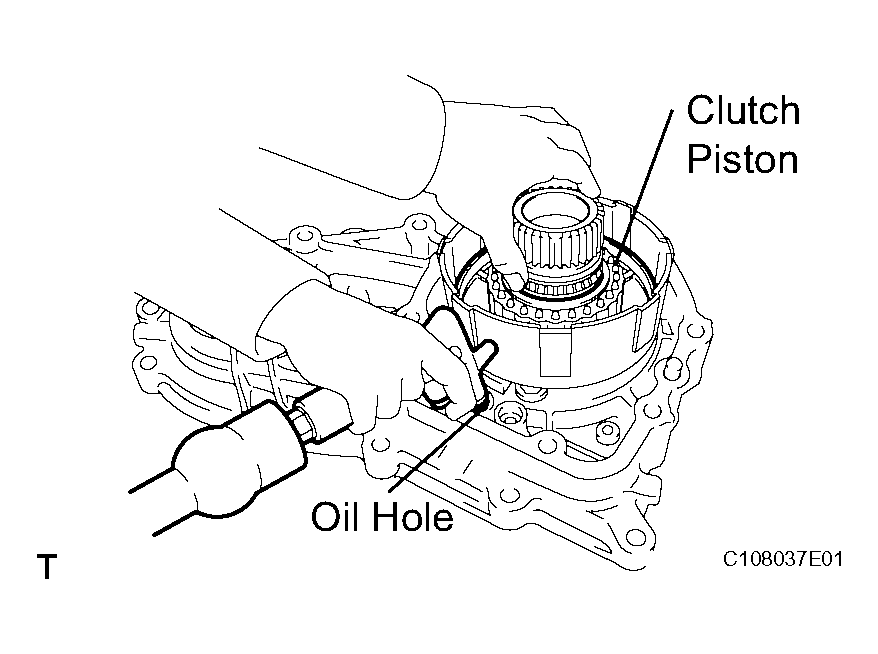 Clutch Piston

Oil Hole

T

C108037E01