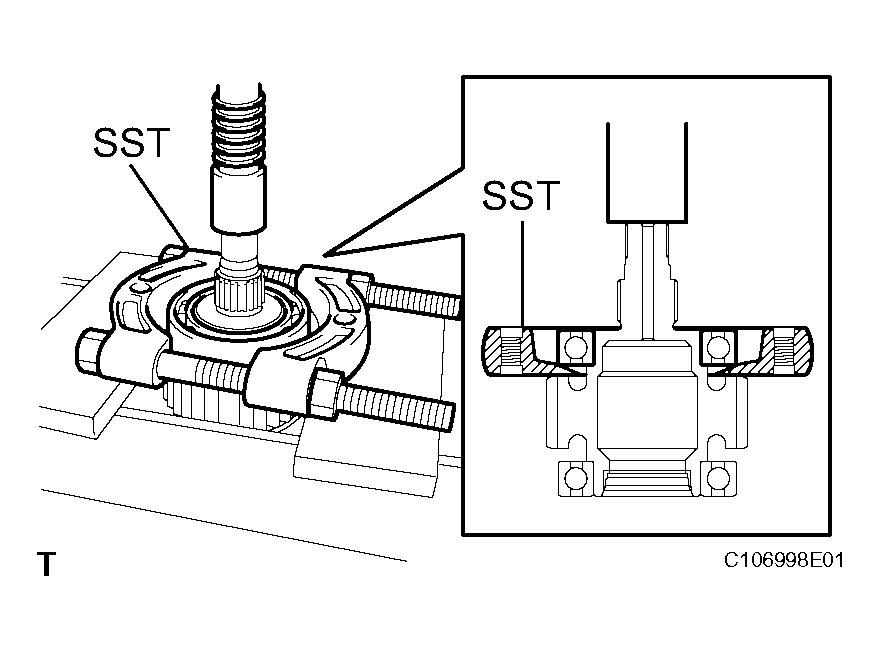 SST

SST

T

C106998E01