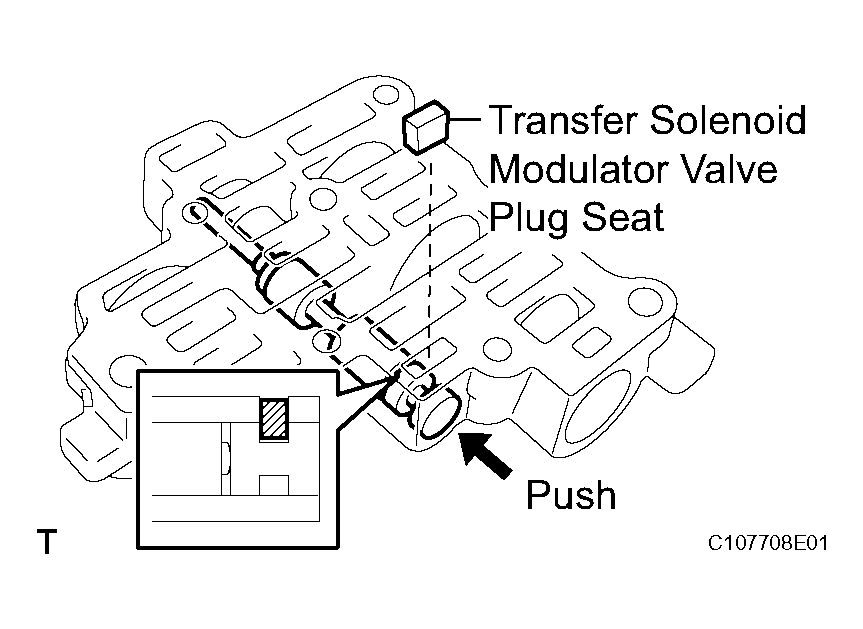 Transfer Solenoid Modulator Valve Plug Seat

Push

T

C107708E01