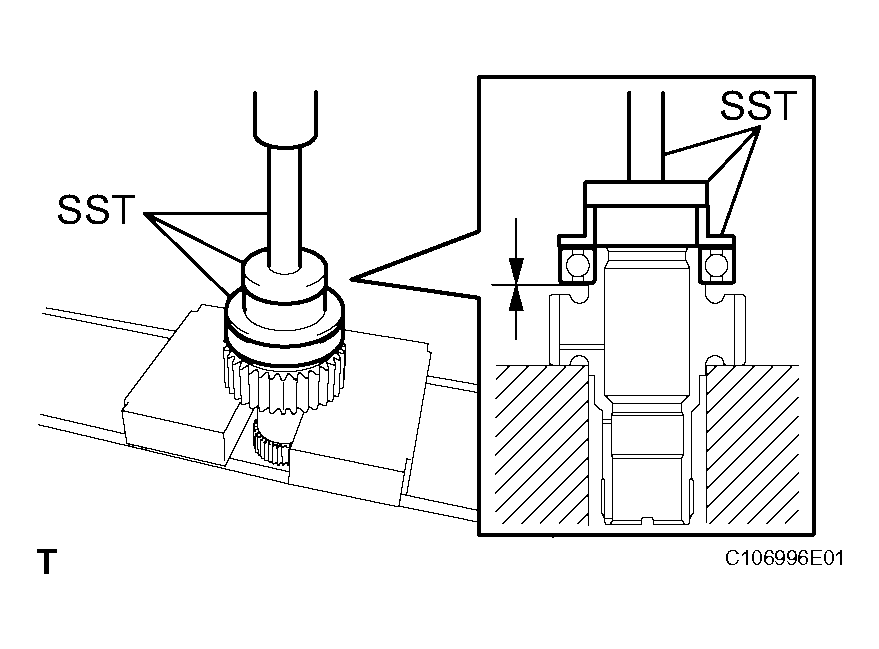 SST

SST

T

C106996E01