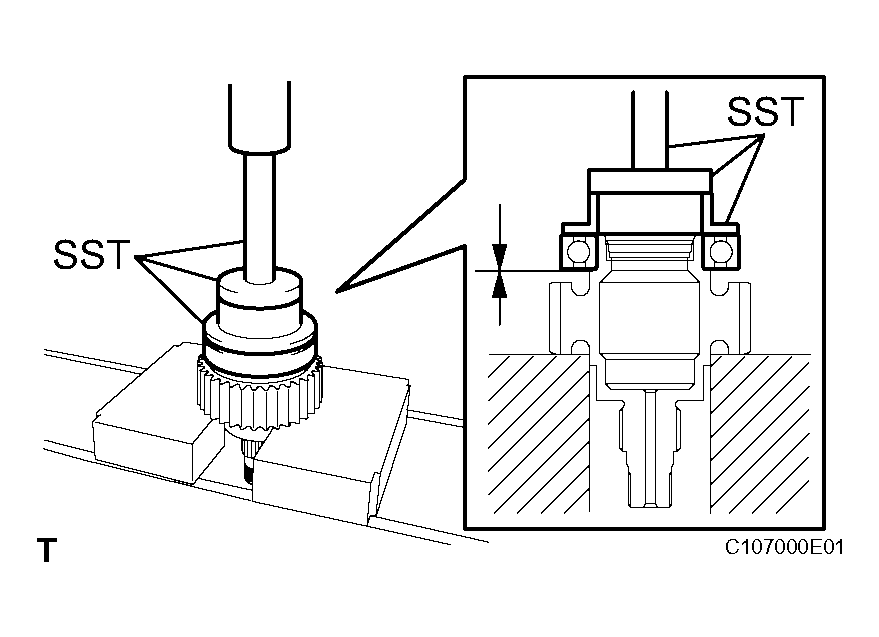 SST

SST

T

C107000E01