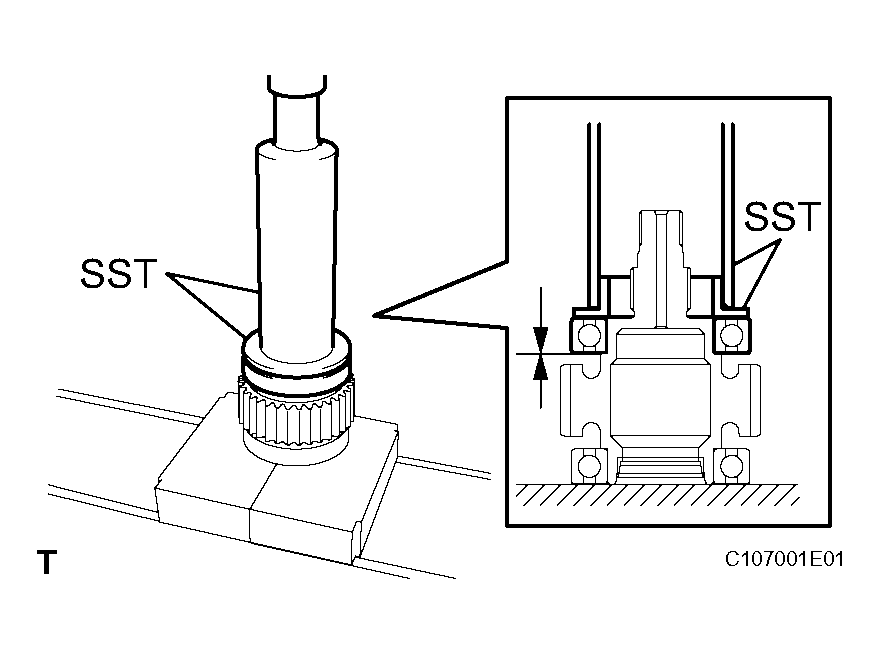 SST

SST

T

C107001E01