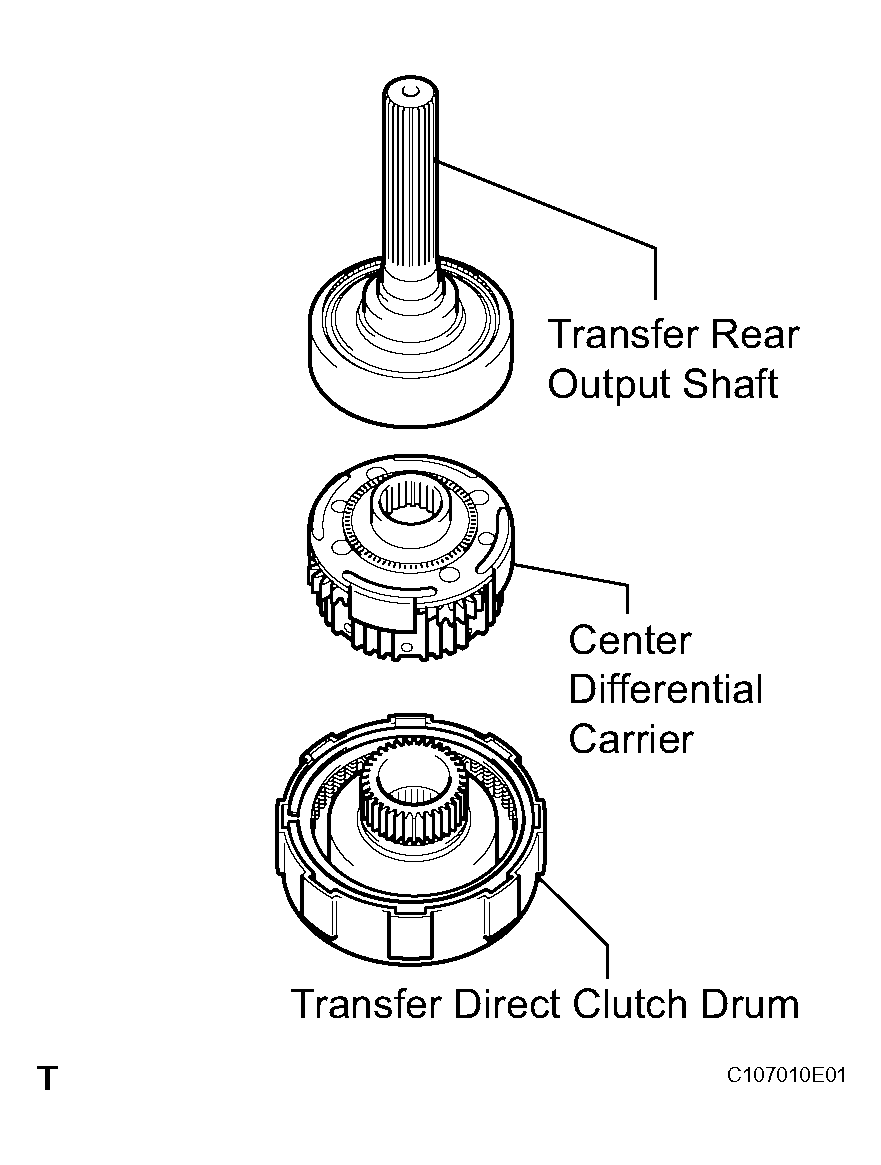 Transfer Rear Output Shaft

Center Differential Carrier

Transfer Direct Clutch Drum

T

C107010E01