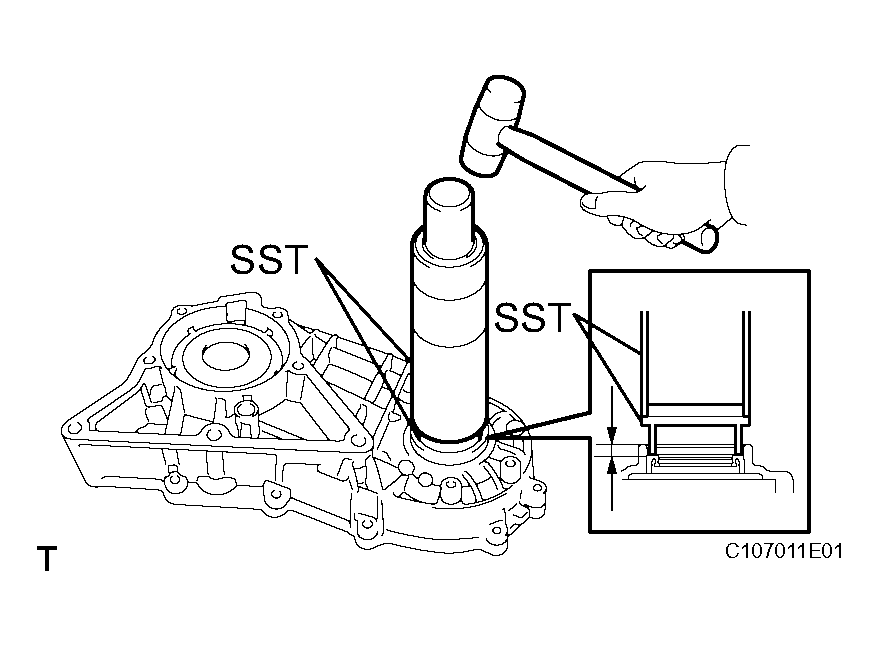 SST

SST

T

C107011E01