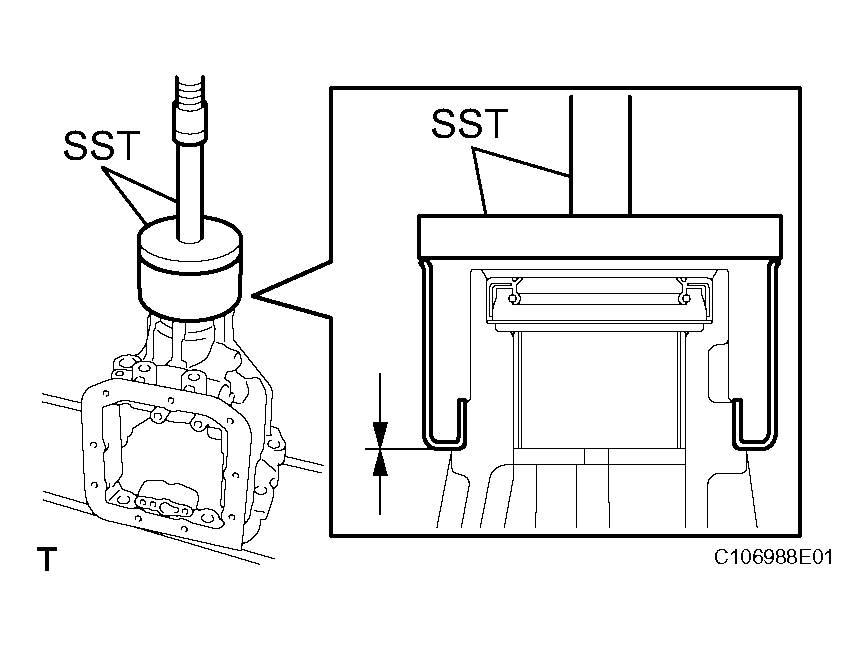 SST

SST

T

C106988E01