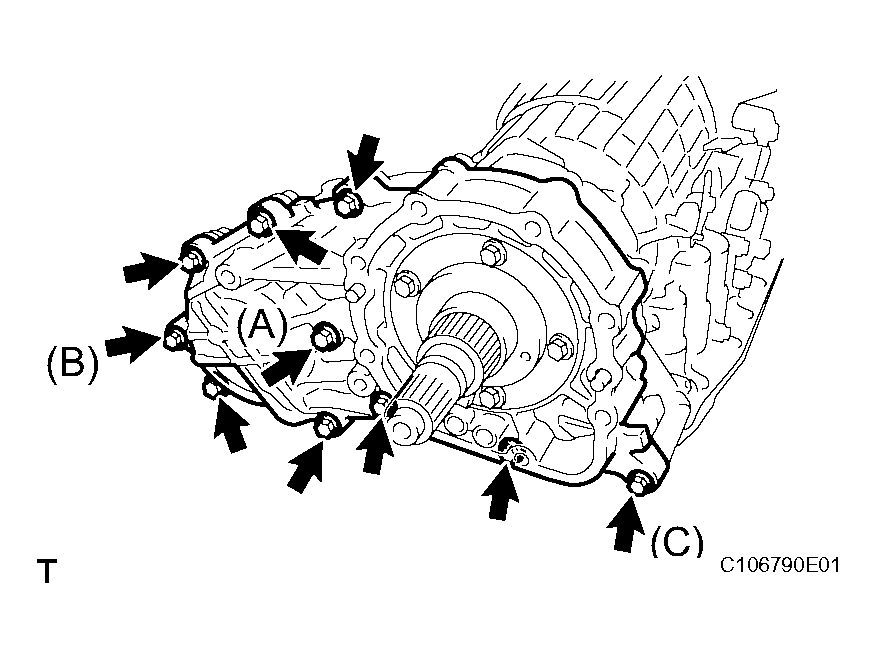 (A)
(B)
(C)
T
C106790E01