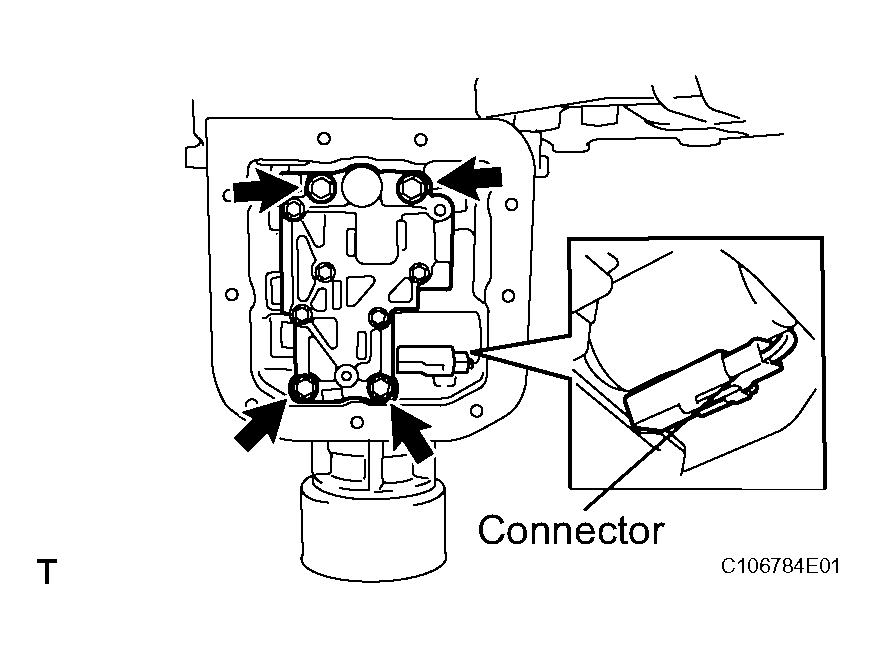 Connector

T

C106784E01