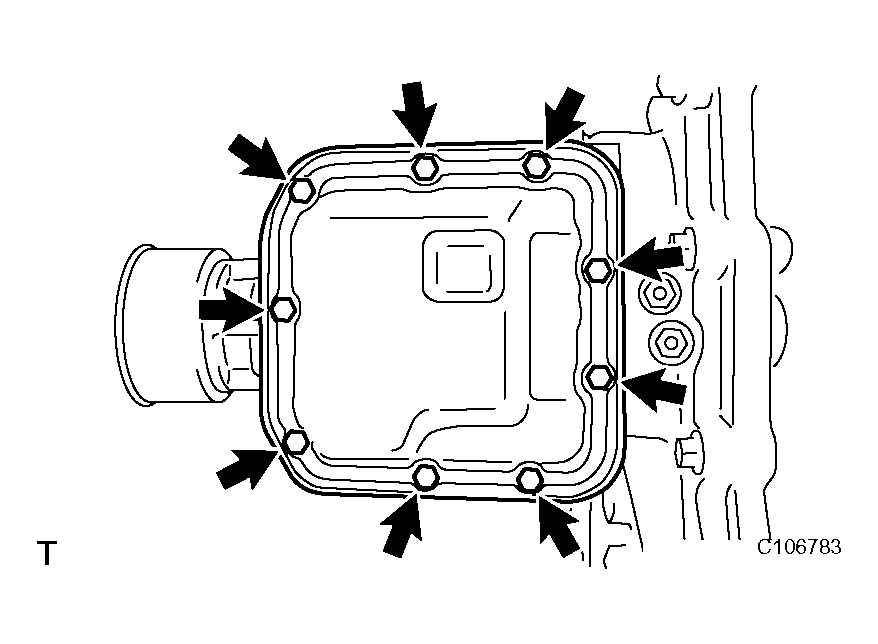 T

C106783