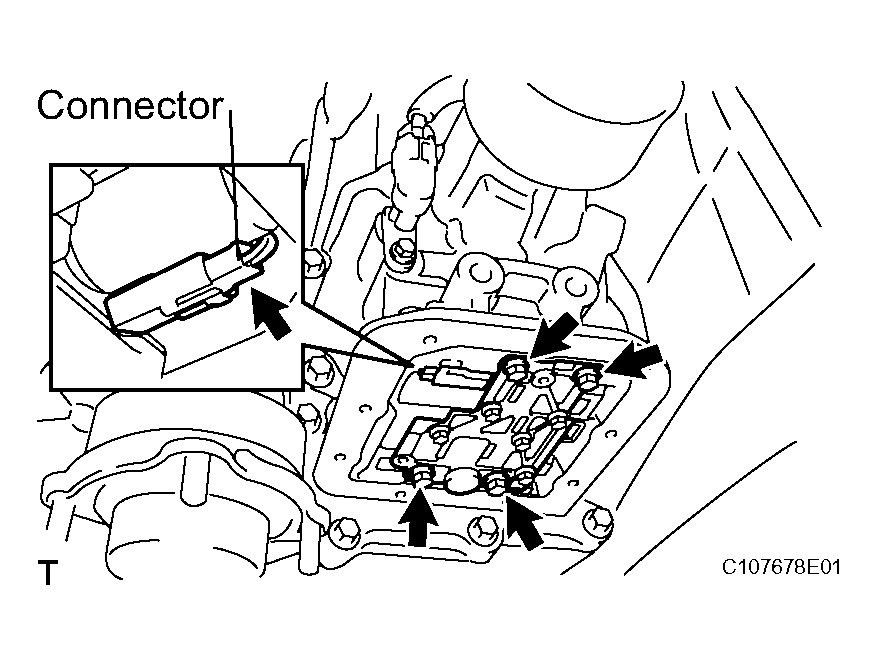 Connector

T

C107678E01