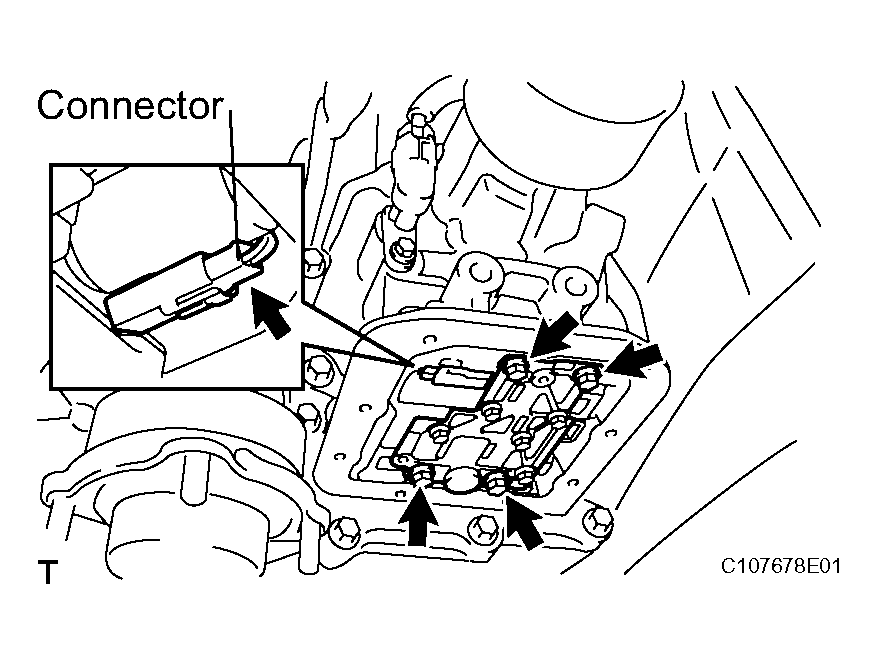 Connector

T

C107678E01