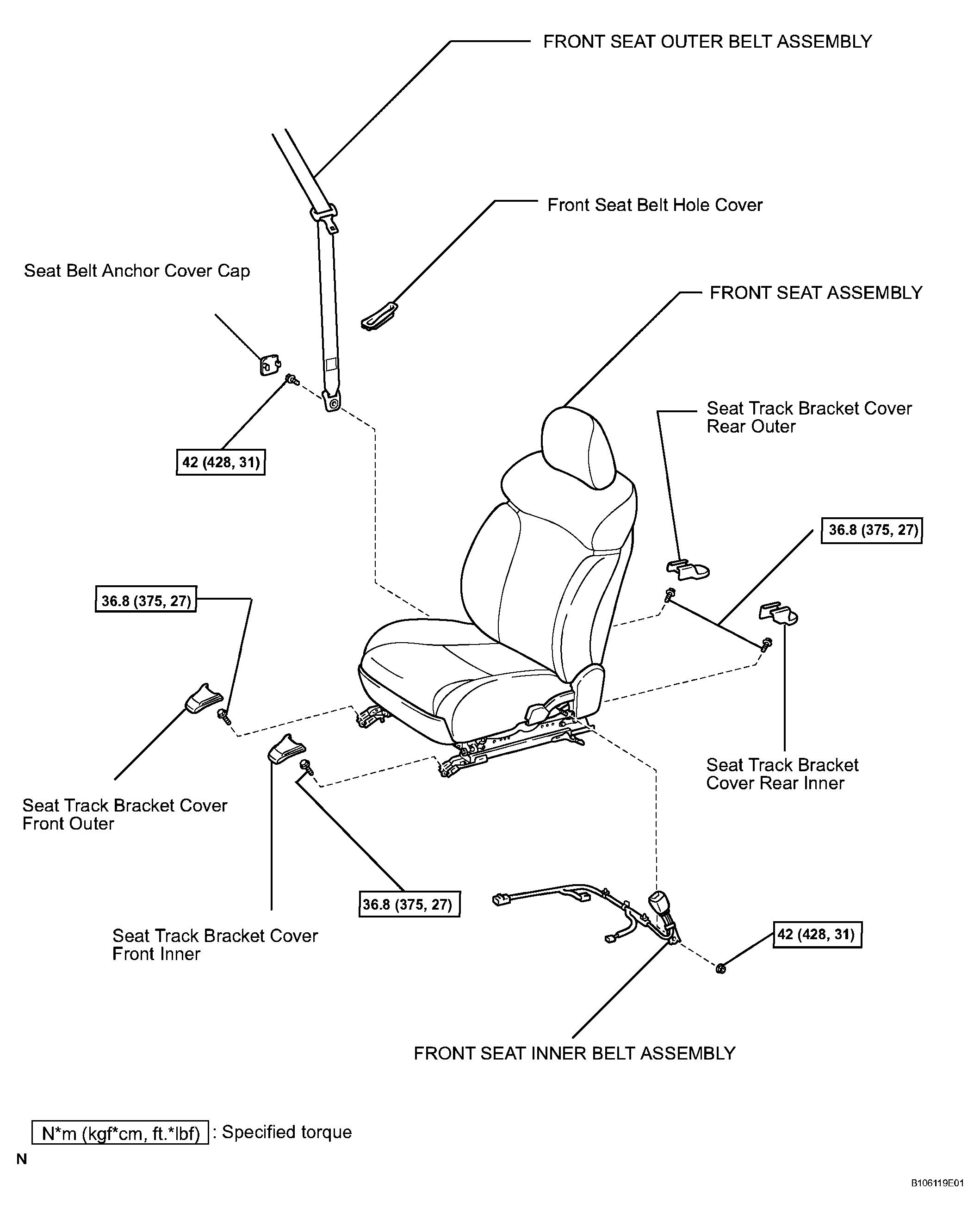 FRONT SEAT OUTER BELT ASSEMBLY

Front Seat Belt Hole Cover

Seat Belt Anchor Cover Cap

FRONT SEAT ASSEMBLY

Seat Track Bracket Cover Rear Outer

42 (428, 31)

36.8 (375, 27)

36.8 (375, 27)

Seat Track Bracket Cover Rear Inner

Seat Track Bracket Cover Front Outer

36.8 (375, 27)

Seat Track Bracket Cover Front Inner

42 (428, 31)

FRONT SEAT INNER BELT ASSEMBLY

N*m (kgf*cm, ft.*lbf) : Specified torque

N

B106119E01