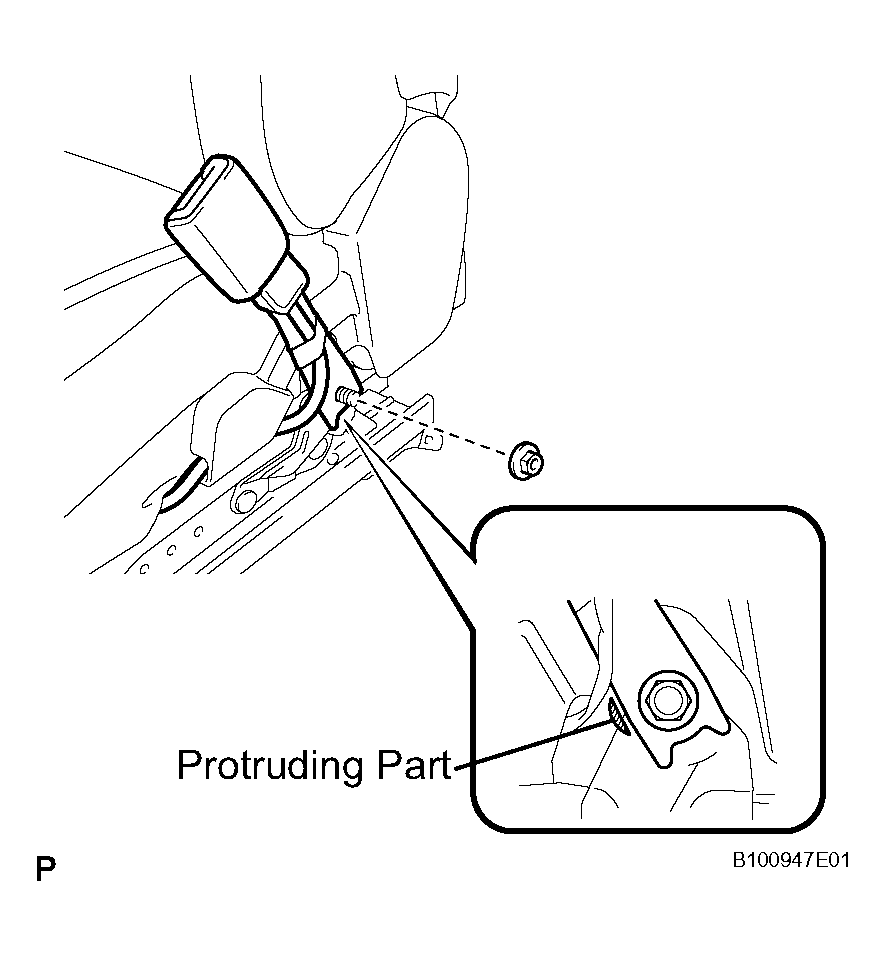 Protruding Part

P

B100947E01