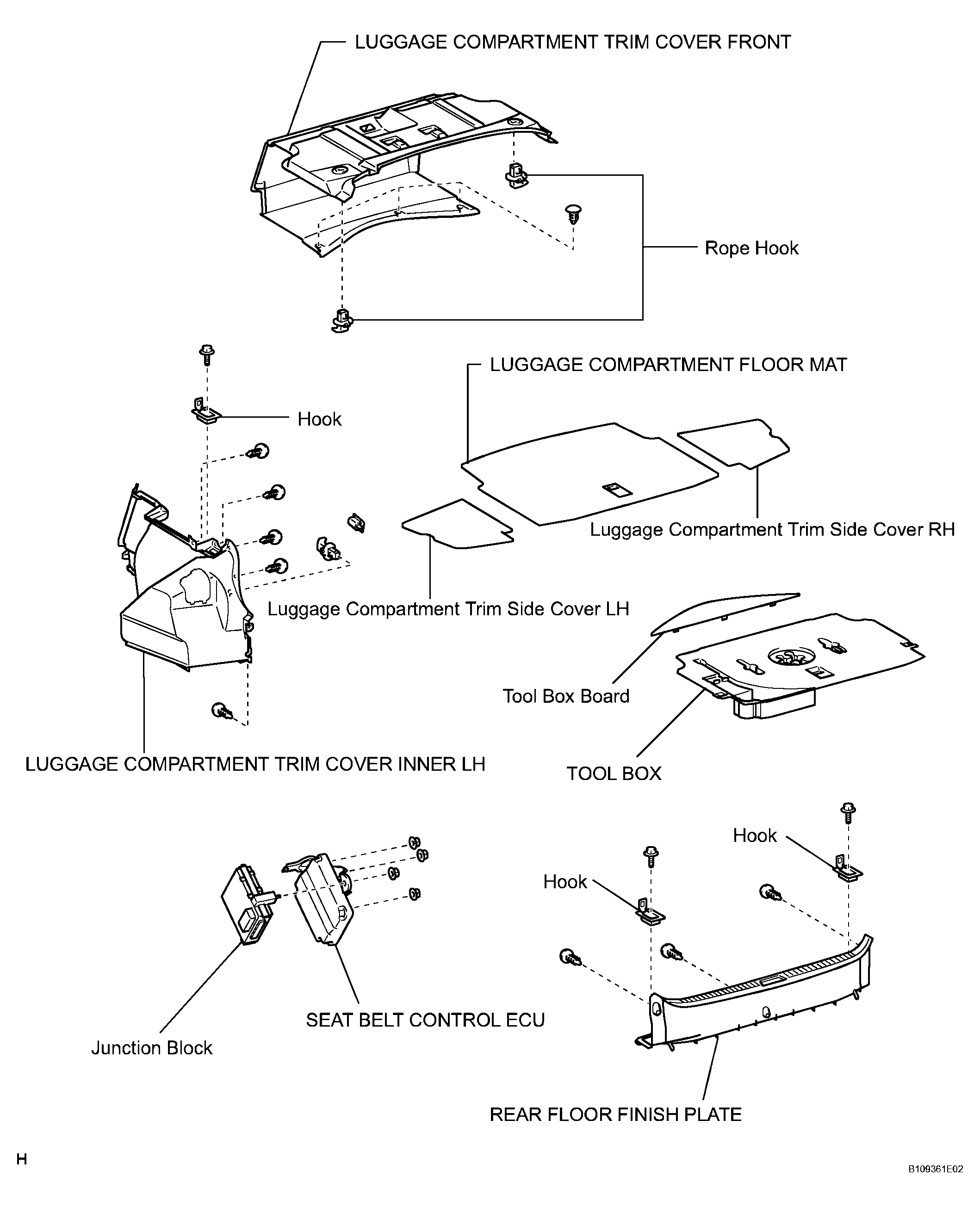 LUGGAGE COMPARTMENT TRIM COVER FRONT

Rope Hook

LUGGAGE COMPARTMENT FLOOR MAT

Hook

Luggage Compartment Trim Side Cover RH

Luggage Compartment Trim Side Cover LH

Tool Box Board

LUGGAGE COMPARTMENT TRIM COVER INNER LH

TOOL BOX

Hook

Hook

SEAT BELT CONTROL ECU

Junction Block

REAR FLOOR FINISH PLATE

H

B109361E02