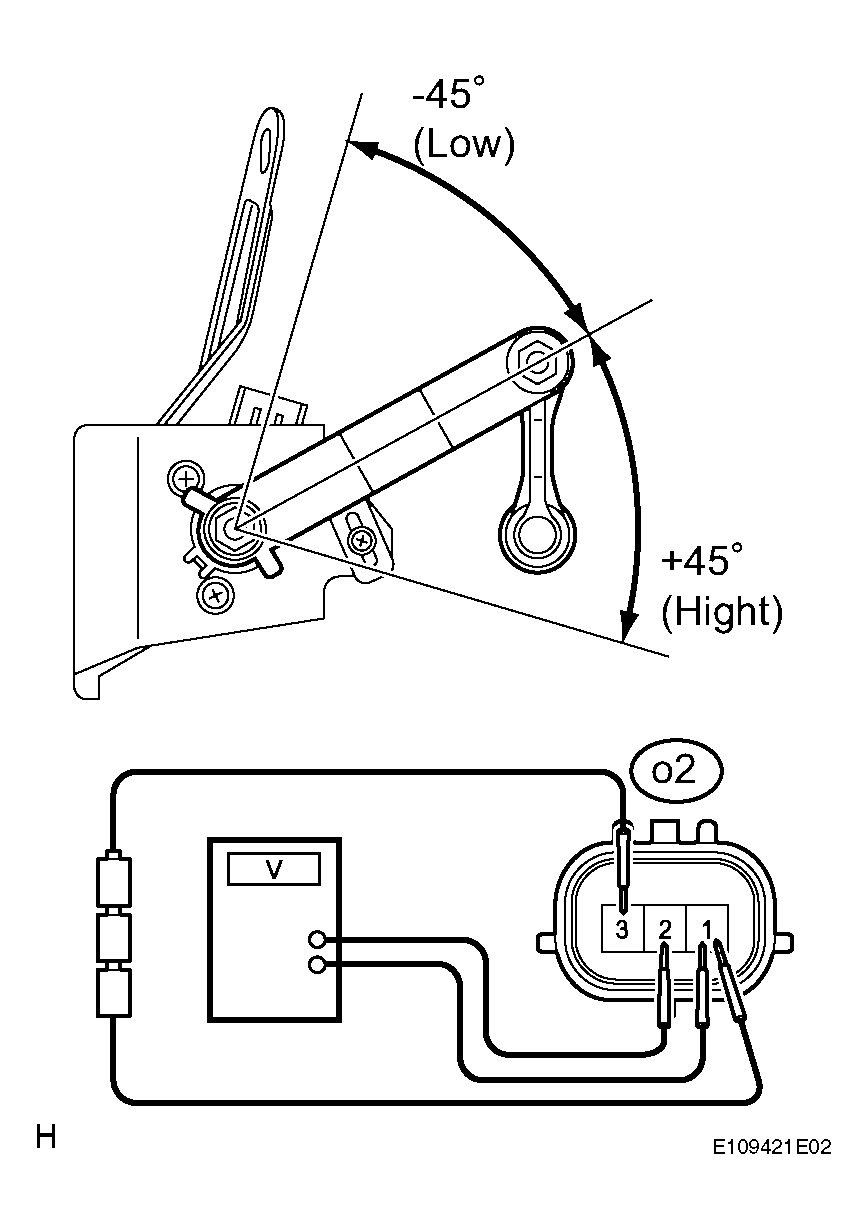 -45°
(Low)

+45°
(Hight)

o2

V

3 2 1

H

E109421E02