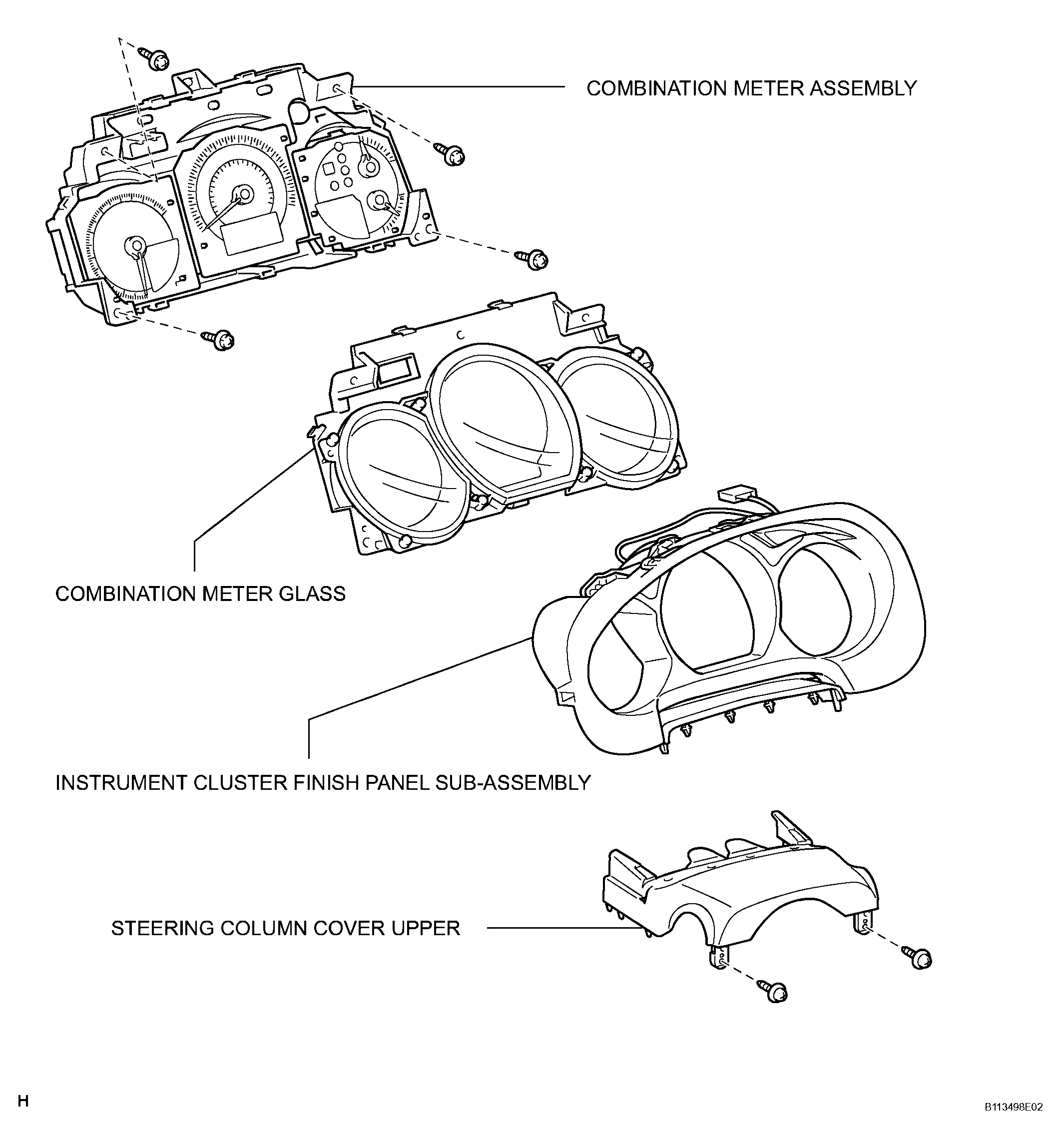 COMBINATION METER ASSEMBLY

COMBINATION METER GLASS

INSTRUMENT CLUSTER FINISH PANEL SUB-ASSEMBLY

STEERING COLUMN COVER UPPER

H

B113498E02