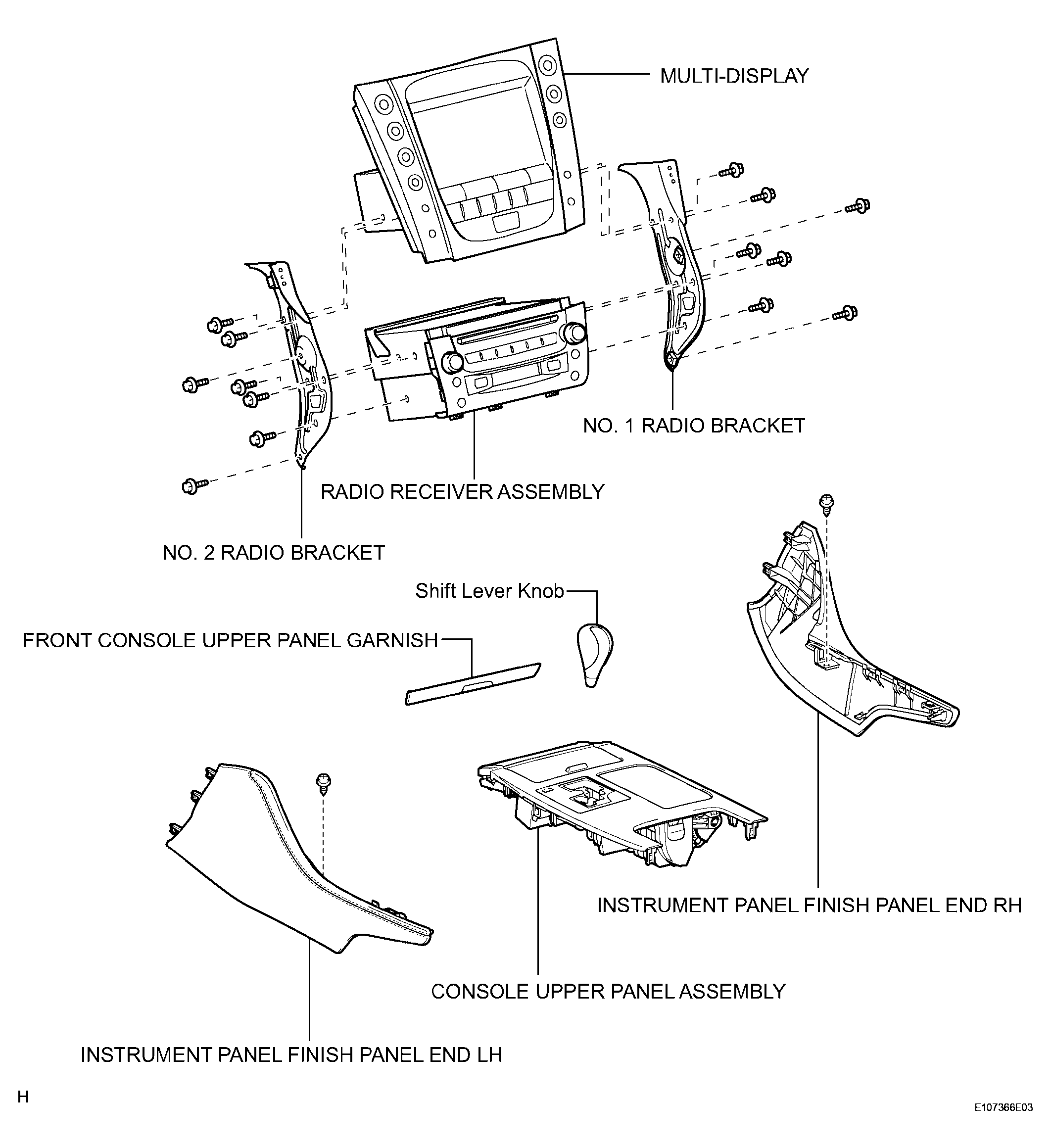 MULTI-DISPLAY

NO. 1 RADIO BRACKET

RADIO RECEIVER ASSEMBLY

NO. 2 RADIO BRACKET

Shift Lever Knob

FRONT CONSOLE UPPER PANEL GARNISH

INSTRUMENT PANEL FINISH PANEL END RH

CONSOLE UPPER PANEL ASSEMBLY

INSTRUMENT PANEL FINISH PANEL END LH

H

E107366E03