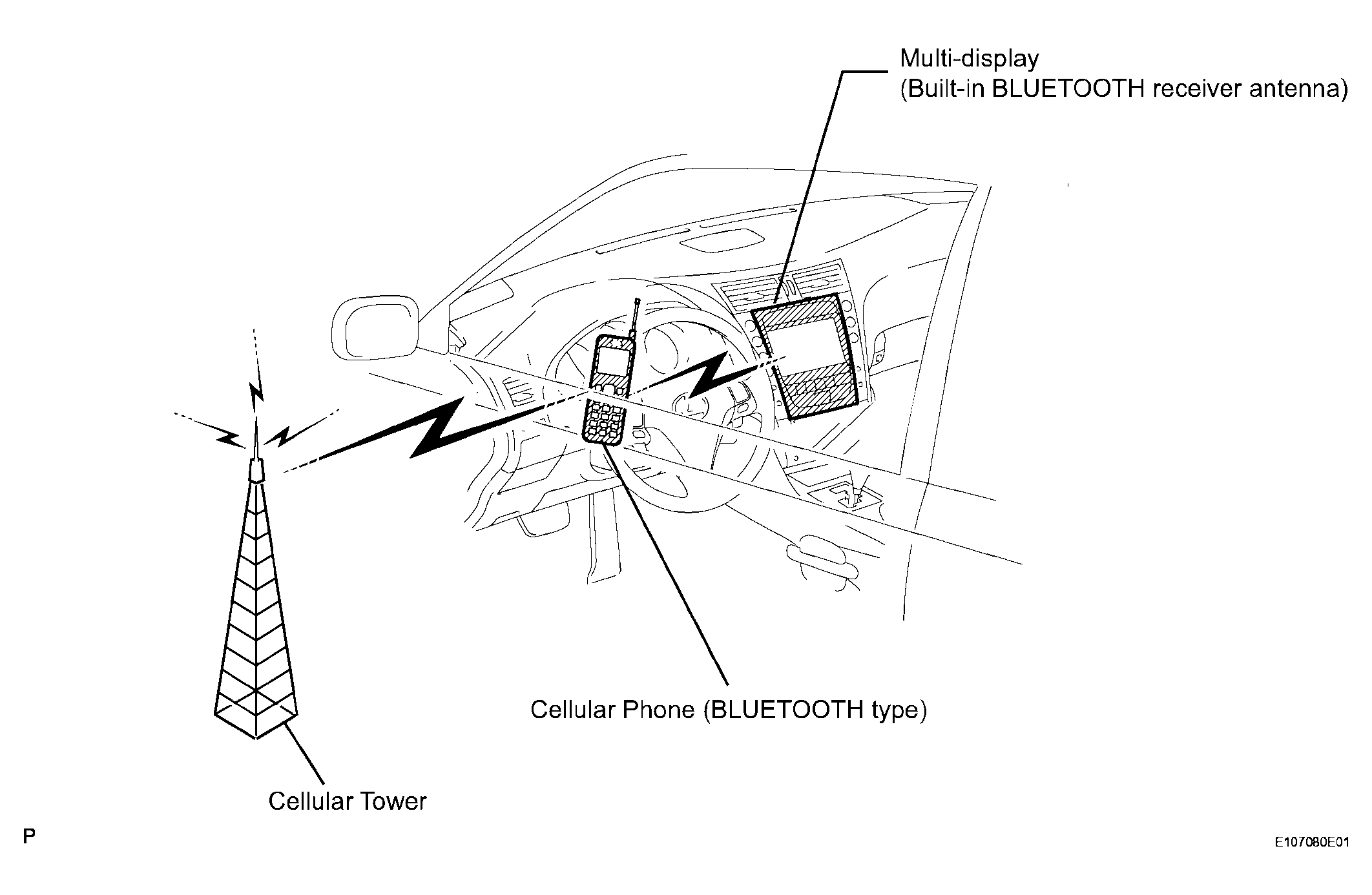 Multi-display
(Built-in BLUETOOTH receiver antenna)

Cellular Phone (BLUETOOTH type)

Cellular Tower

P

E107080E01