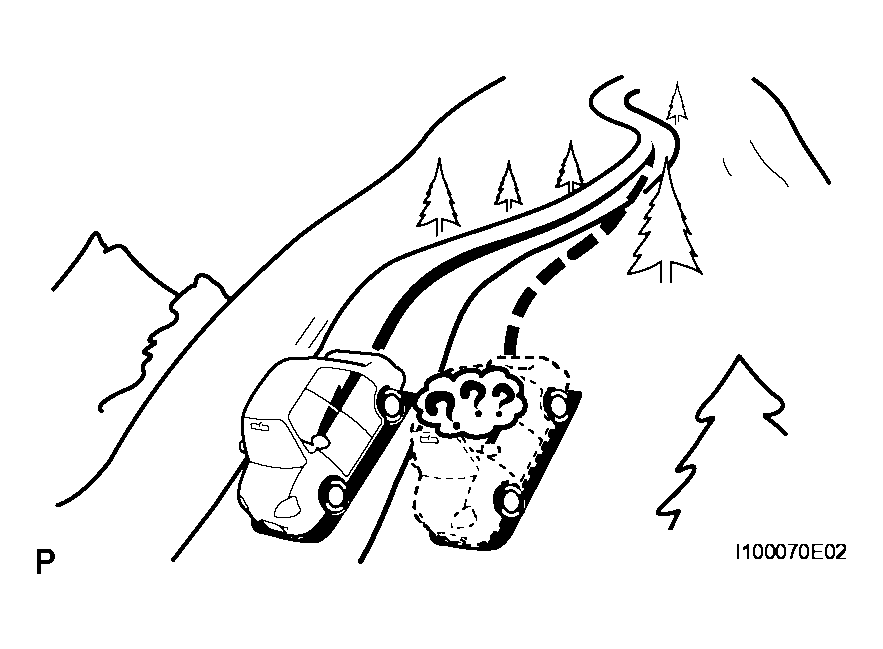 ???

P

I100070E02