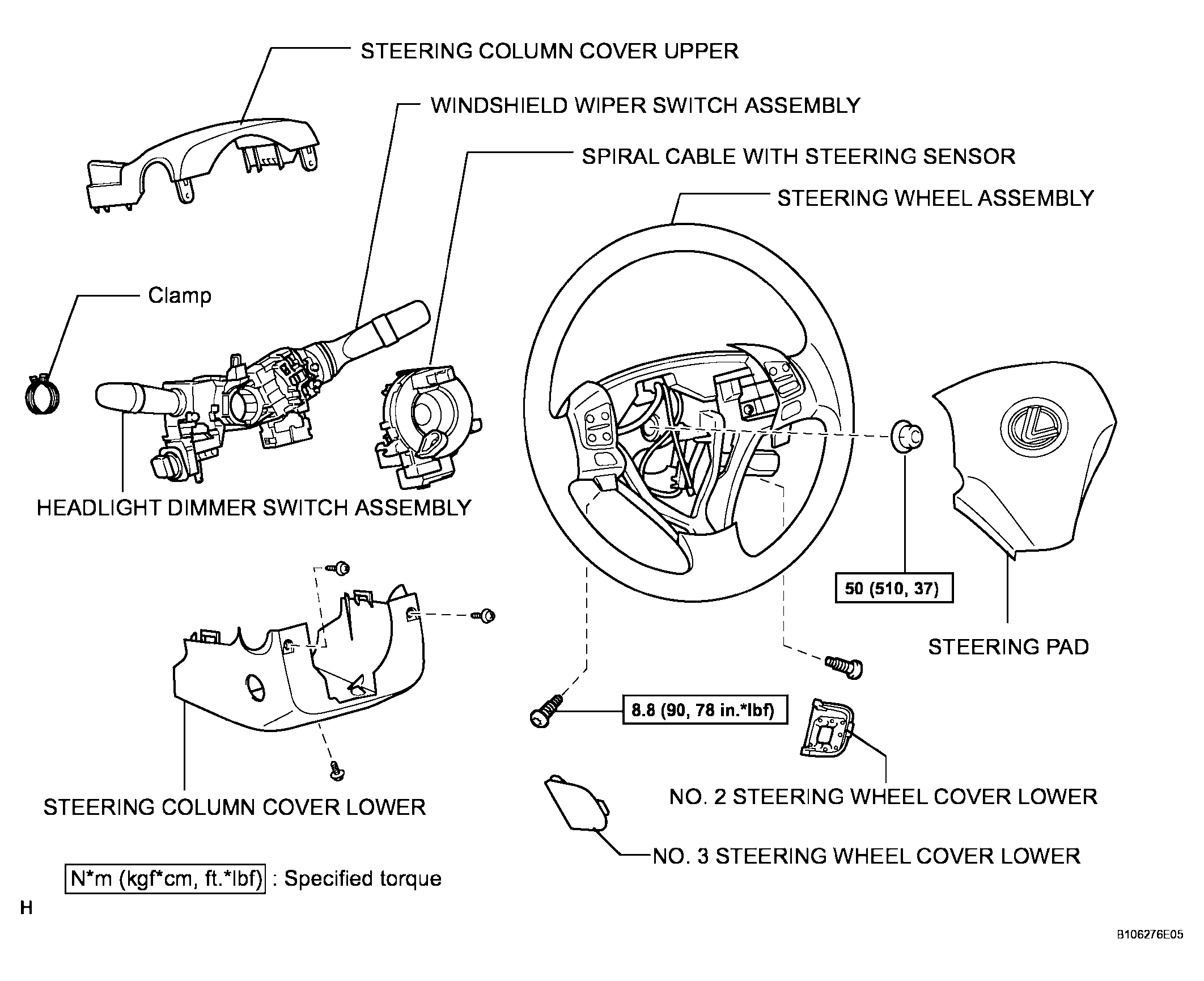 STEERING COLUMN COVER UPPER

WINDSHIELD WIPER SWITCH ASSEMBLY

SPIRAL CABLE WITH STEERING SENSOR

STEERING WHEEL ASSEMBLY

Clamp

HEADLIGHT DIMMER SWITCH ASSEMBLY

50 (510, 37)

STEERING PAD

8.8 (90, 78 in.*lbf)

STEERING COLUMN COVER LOWER

NO. 2 STEERING WHEEL COVER LOWER

NO. 3 STEERING WHEEL COVER LOWER

N*m (kgf*cm, ft.*lbf) : Specified torque

H

B106276E05