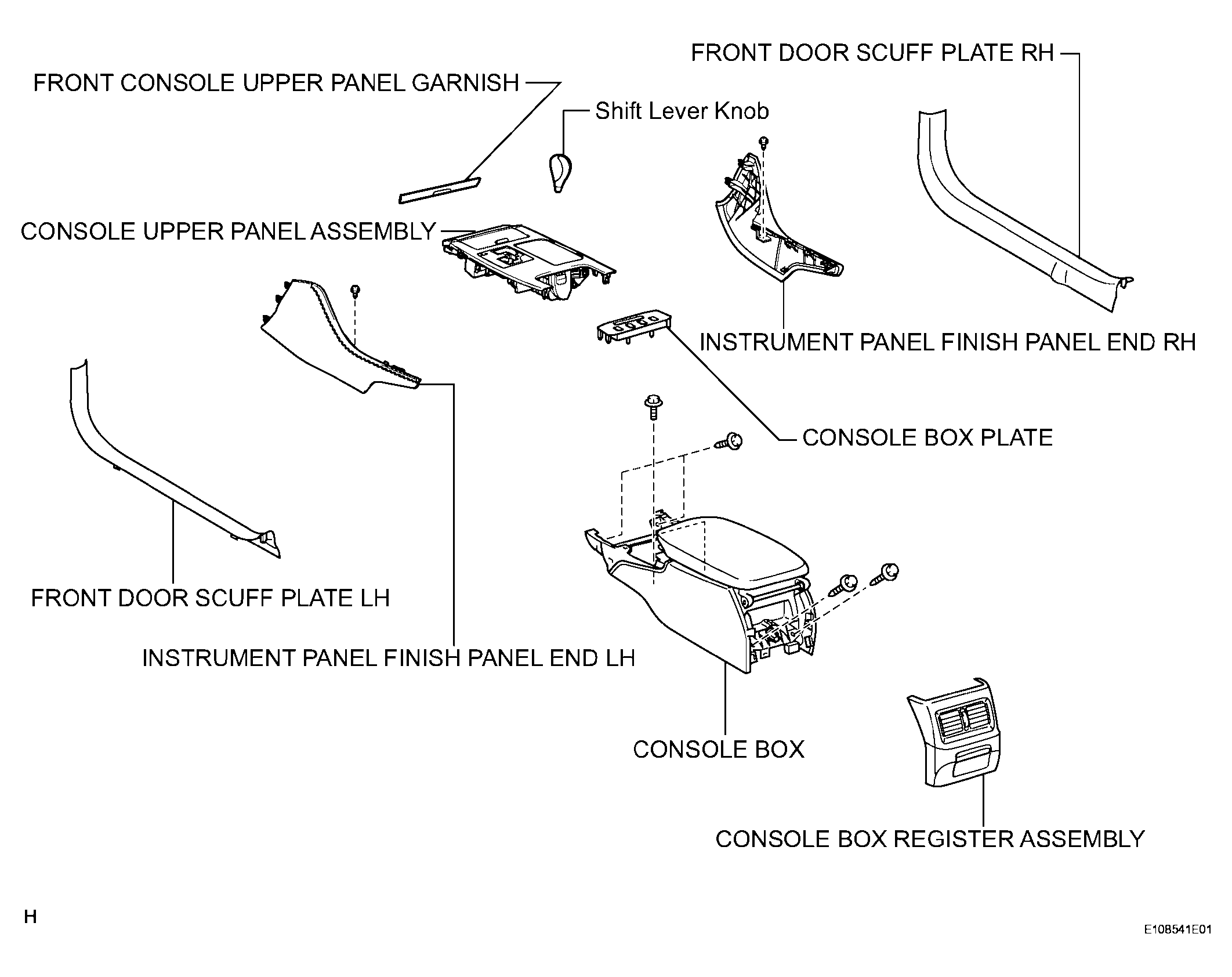 FRONT DOOR SCUFF PLATE RH

FRONT CONSOLE UPPER PANEL GARNISH

Shift Lever Knob

CONSOLE UPPER PANEL ASSEMBLY

INSTRUMENT PANEL FINISH PANEL END RH

CONSOLE BOX PLATE

FRONT DOOR SCUFF PLATE LH

INSTRUMENT PANEL FINISH PANEL END LH

CONSOLE BOX

CONSOLE BOX REGISTER ASSEMBLY

H

E108541E01