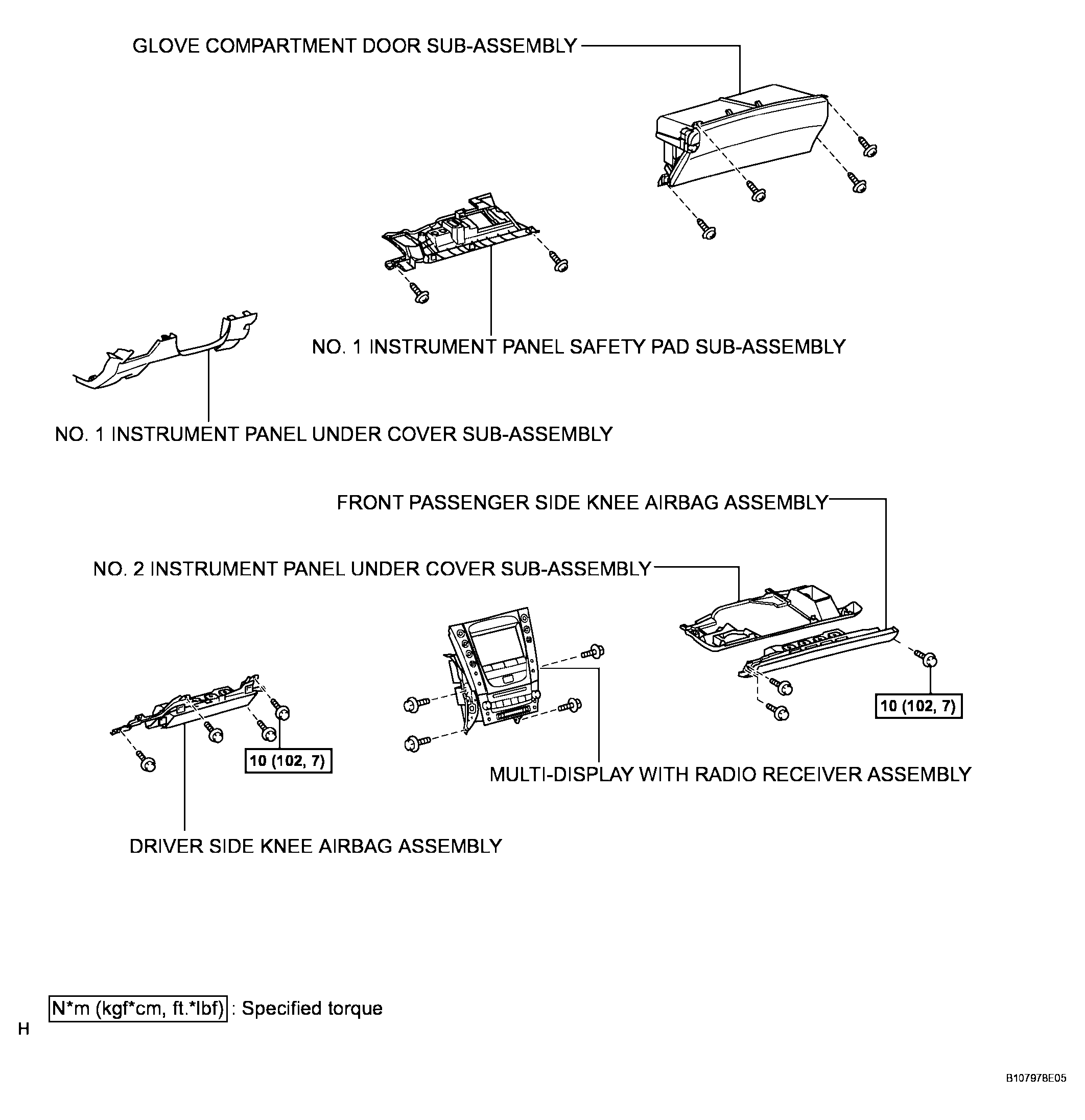 GLOVE COMPARTMENT DOOR SUB-ASSEMBLY

NO. 1 INSTRUMENT PANEL SAFETY PAD SUB-ASSEMBLY

NO. 1 INSTRUMENT PANEL UNDER COVER SUB-ASSEMBLY

FRONT PASSENGER SIDE KNEE AIRBAG ASSEMBLY

NO. 2 INSTRUMENT PANEL UNDER COVER SUB-ASSEMBLY

10 (102, 7)

10 (102, 7)

MULTI-DISPLAY WITH RADIO RECEIVER ASSEMBLY

DRIVER SIDE KNEE AIRBAG ASSEMBLY

N*m (kgf*cm, ft.*lbf) : Specified torque

H

B107978E05