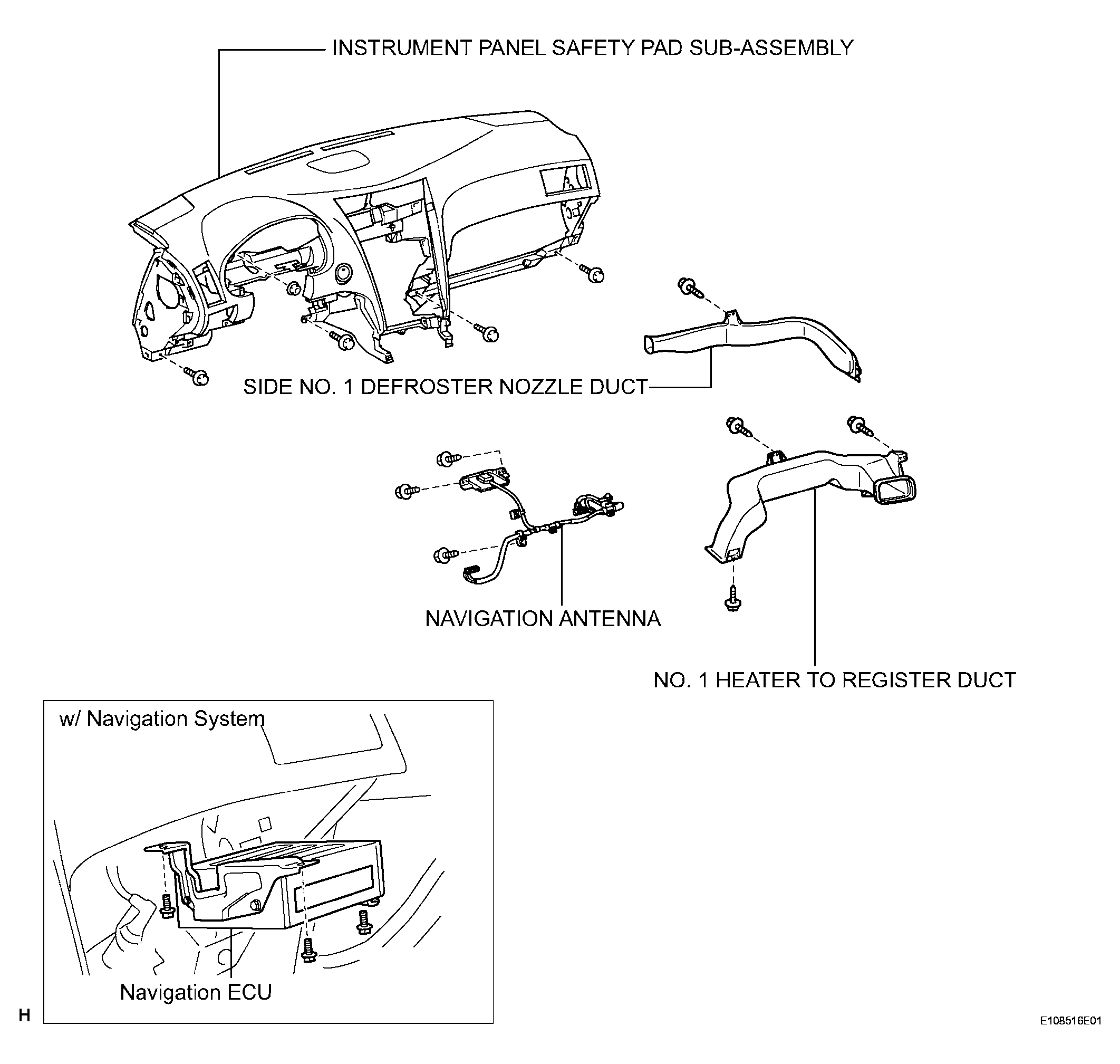 INSTRUMENT PANEL SAFETY PAD SUB-ASSEMBLY

SIDE NO. 1 DEFROSTER NOZZLE DUCT

NAVIGATION ANTENNA

NO. 1 HEATER TO REGISTER DUCT

w/ Navigation System

Navigation ECU

H

E108516E01