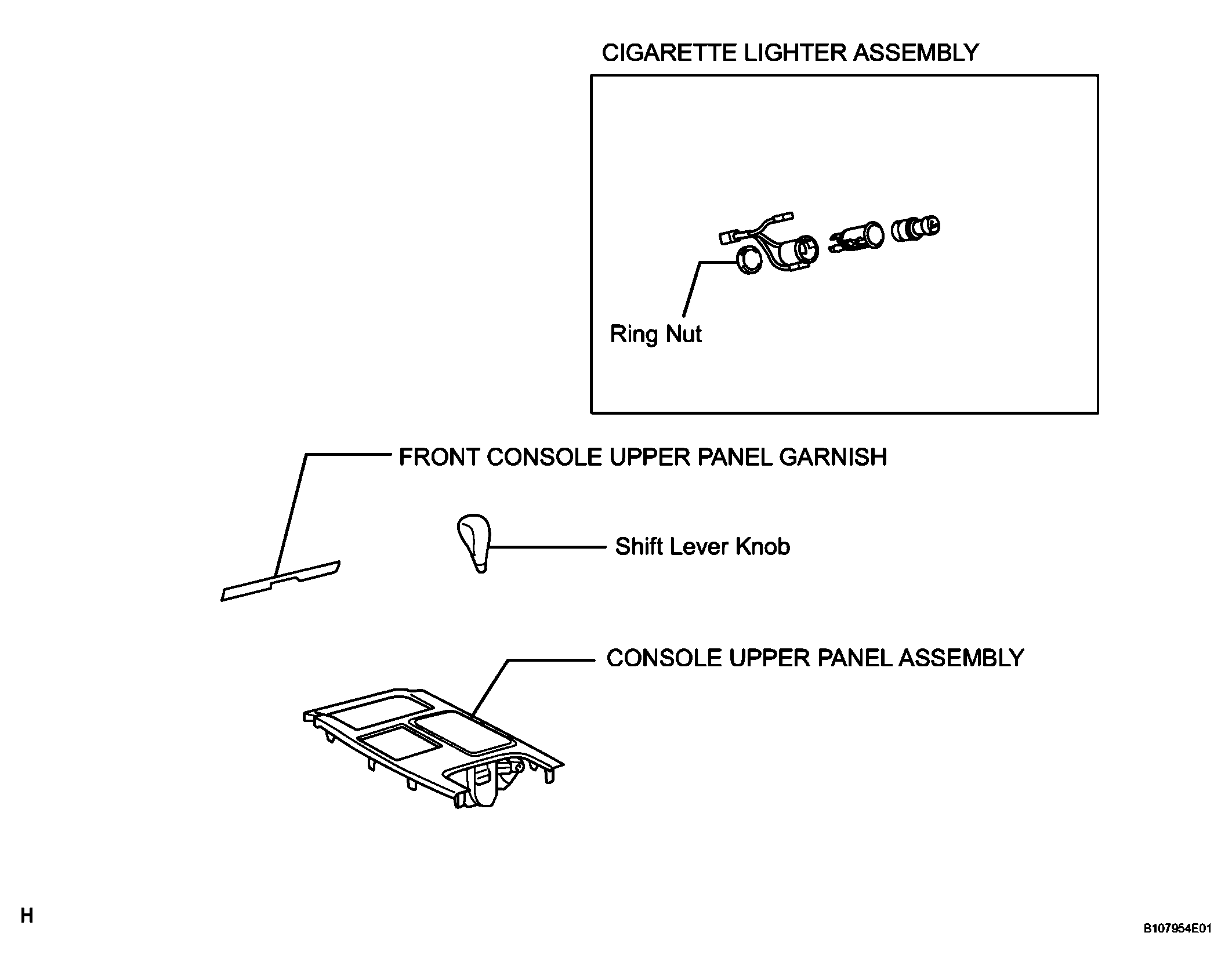 CIGARETTE LIGHTER ASSEMBLY

Ring Nut

FRONT CONSOLE UPPER PANEL GARNISH

Shift Lever Knob

CONSOLE UPPER PANEL ASSEMBLY

H

B107954E01