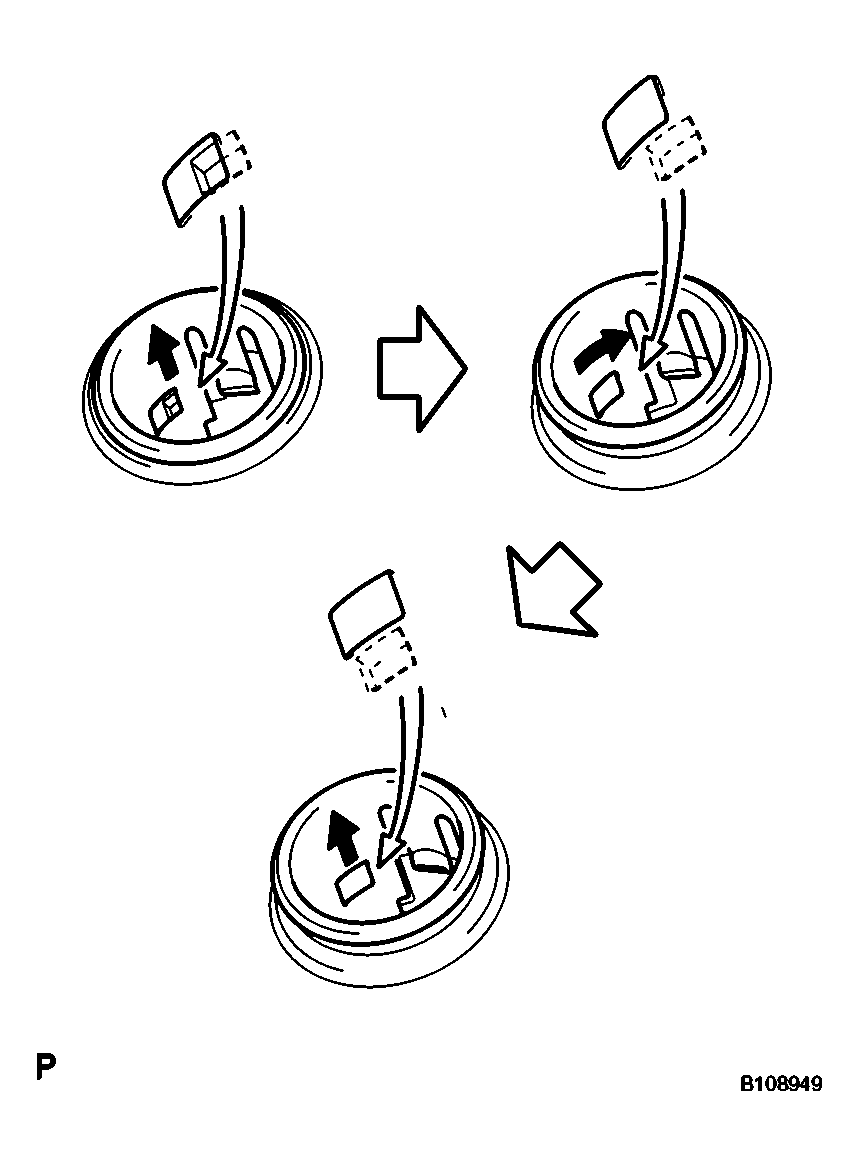 P

B108949