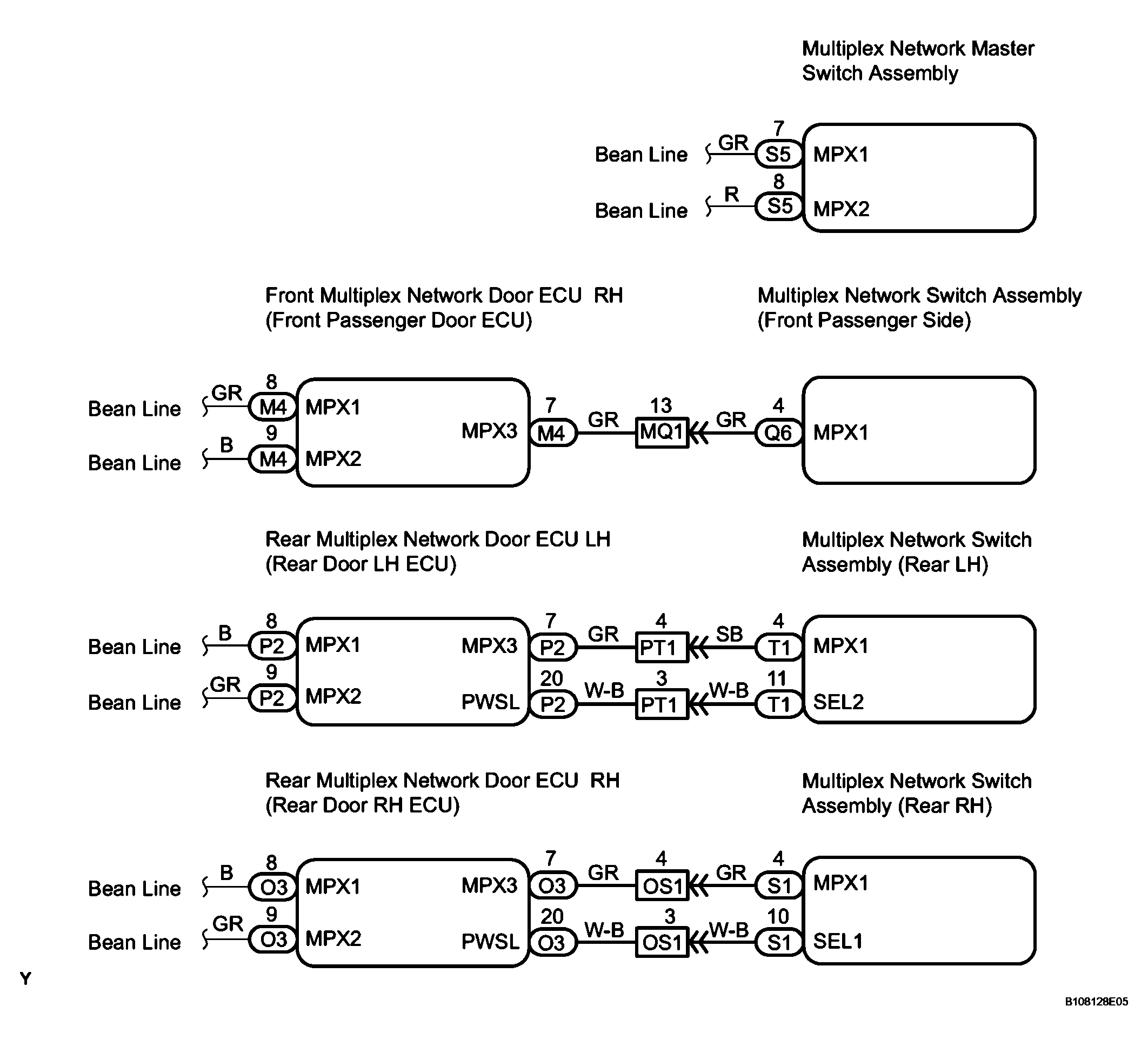 Multiplex Network Master Switch Assembly

Bean Line GR 7 S5 MPX1
Bean Line R 8 S5 MPX2

Front Multiplex Network Door ECU RH (Front Passenger Door ECU)

Multiplex Network Switch Assembly (Front Passenger Side)

Bean Line GR 8 M4 MPX1
Bean Line B 9 M4 MPX2
MPX3 7 M4 GR 13 MQ1 GR 4 Q6 MPX1

Rear Multiplex Network Door ECU LH (Rear Door LH ECU)

Multiplex Network Switch Assembly (Rear LH)

Bean Line B 8 P2 MPX1
Bean Line GR 9 P2 MPX2
MPX3 7 P2 GR 4 PT1 SB 4 T1 MPX1
PWSL 20 P2 W-B 3 PT1 W-B 11 T1 SEL2

Rear Multiplex Network Door ECU RH (Rear Door RH ECU)

Multiplex Network Switch Assembly (Rear RH)

Bean Line B 8 O3 MPX1
Bean Line GR 9 O3 MPX2
MPX3 7 O3 GR 4 OS1 GR 4 S1 MPX1
PWSL 20 O3 W-B 3 OS1 W-B 10 S1 SEL1

Y

B108128E05