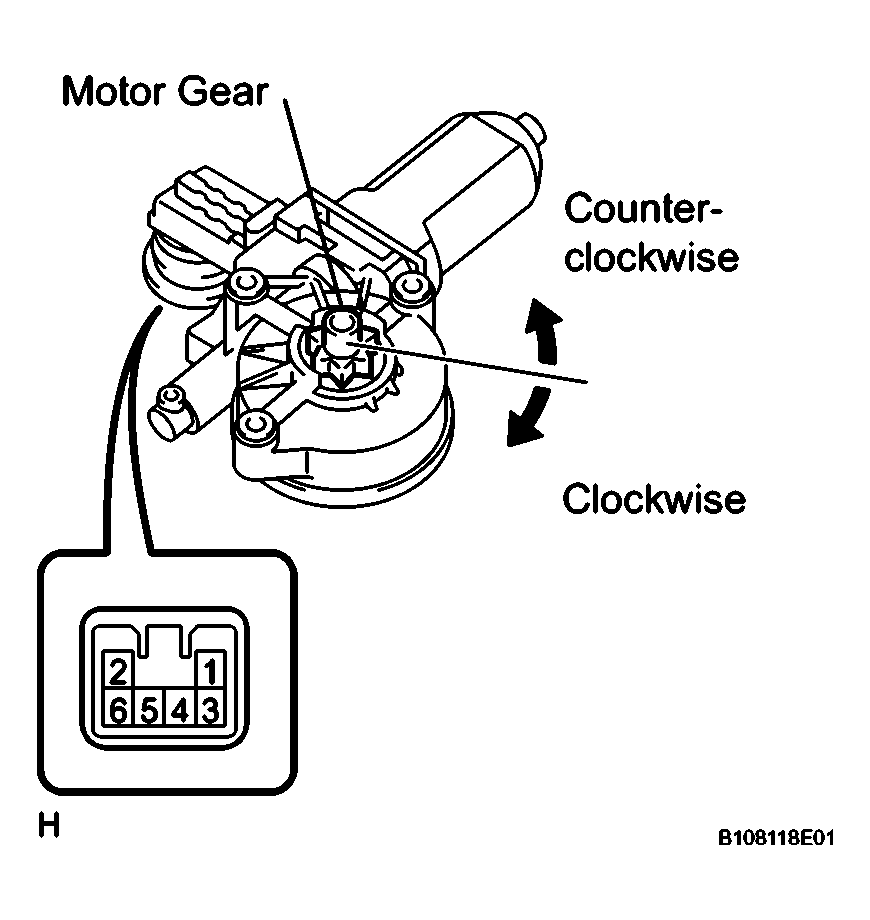 Motor Gear

Counter-clockwise

Clockwise

2 1
6 5 4 3

H

B108118E01