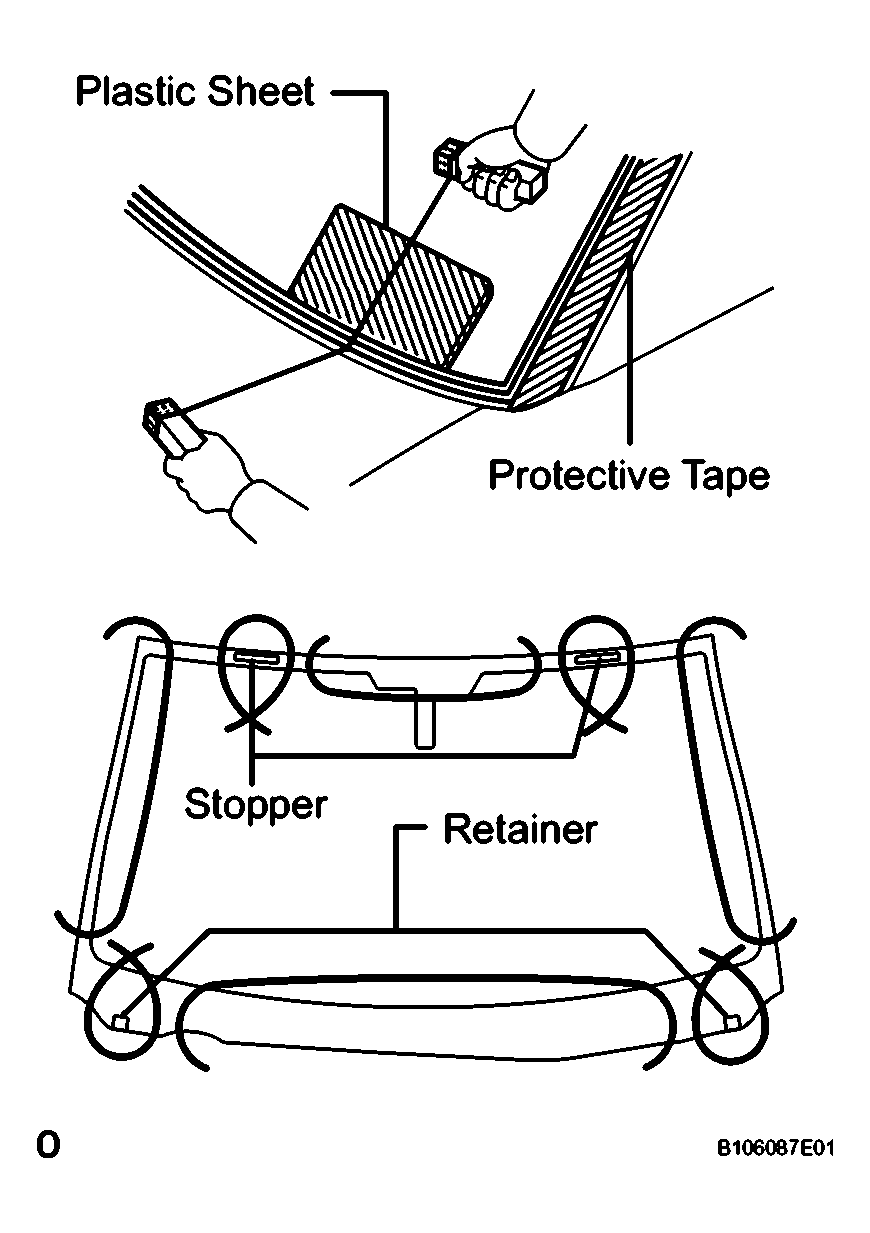 Plastic Sheet

Protective Tape

Stopper

Retainer

O

B106087E01