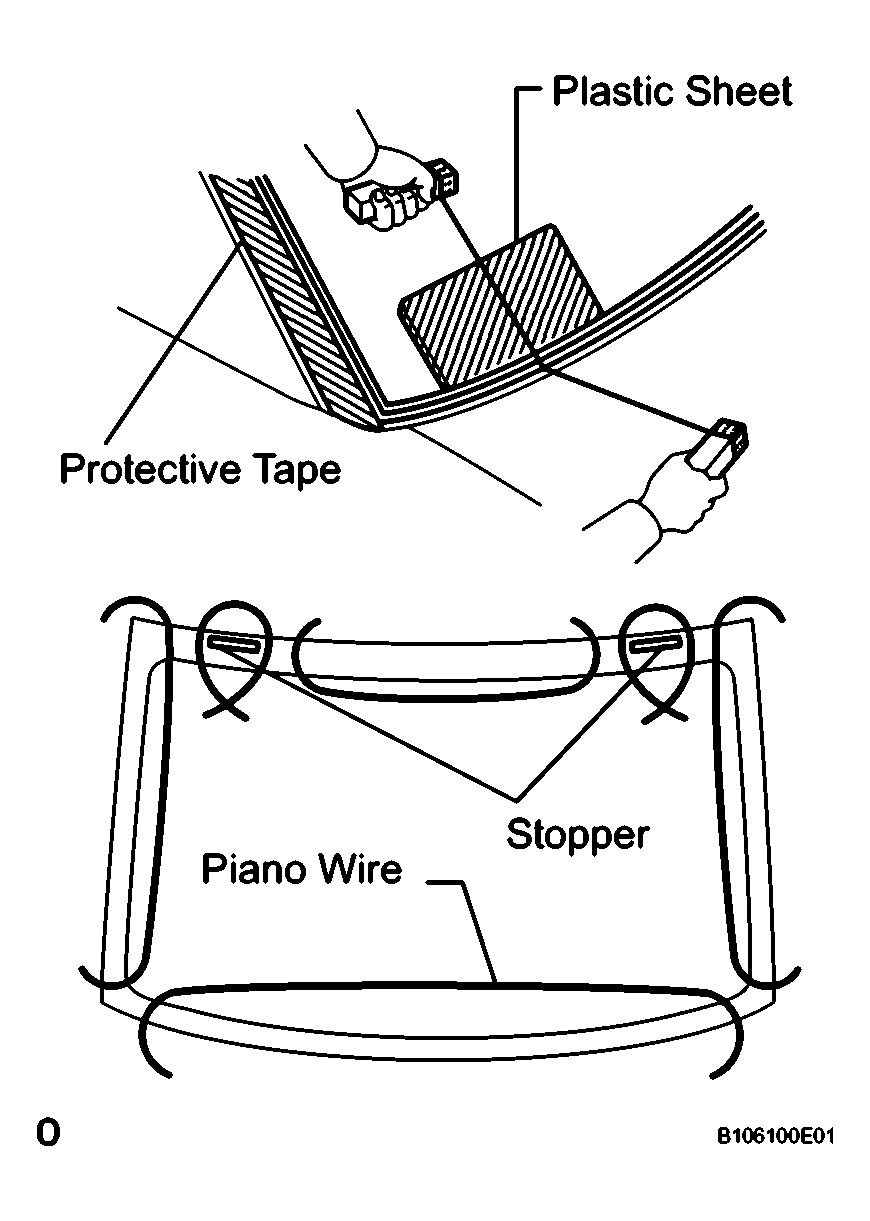 Plastic Sheet

Protective Tape

Stopper

Piano Wire

0

B106100E01