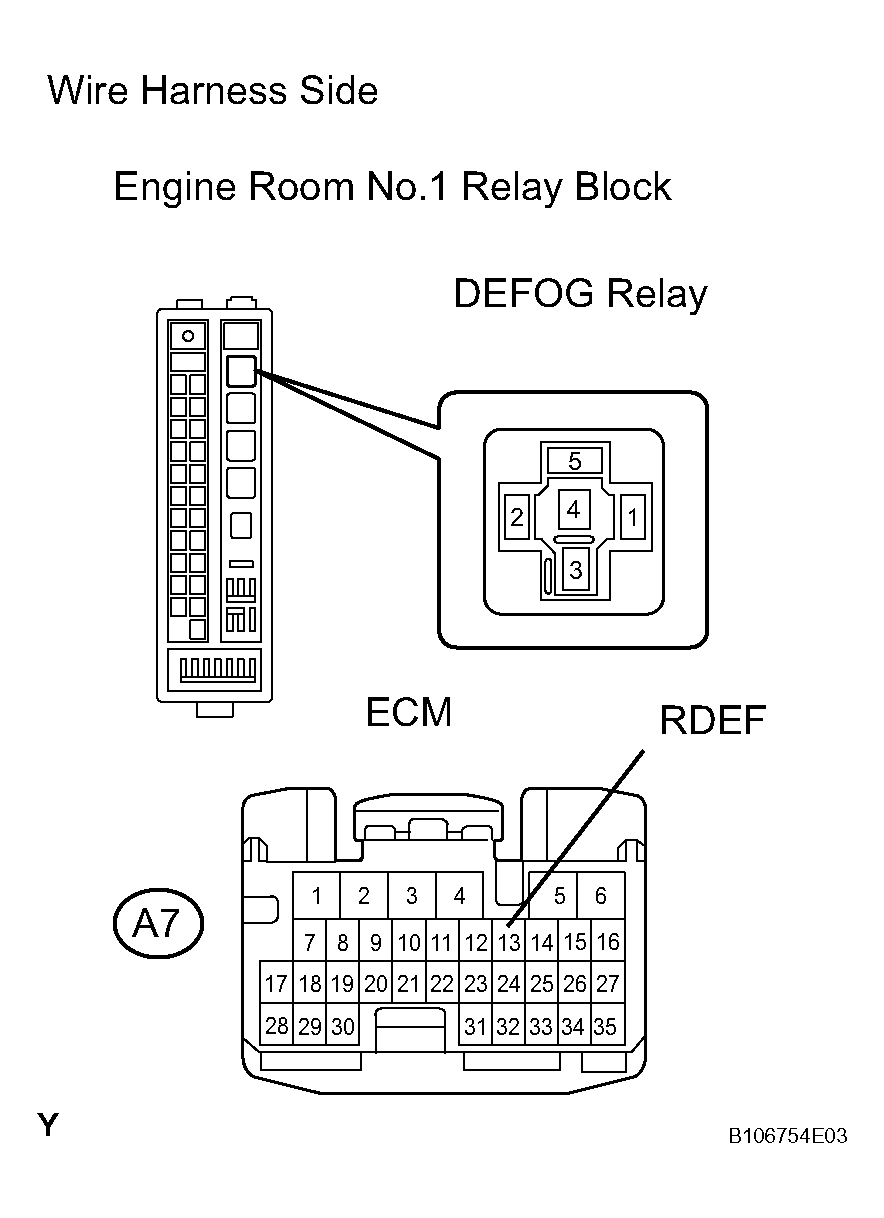 Wire Harness Side

Engine Room No.1 Relay Block

DEFOG Relay

5
2
4
1
3

ECM

RDEF

A7

1 2 3 4 5 6
7 8 9 10 11 12 13 14 15 16
17 18 19 20 21 22 23 24 25 26 27
28 29 30 31 32 33 34 35

Y

B106754E03