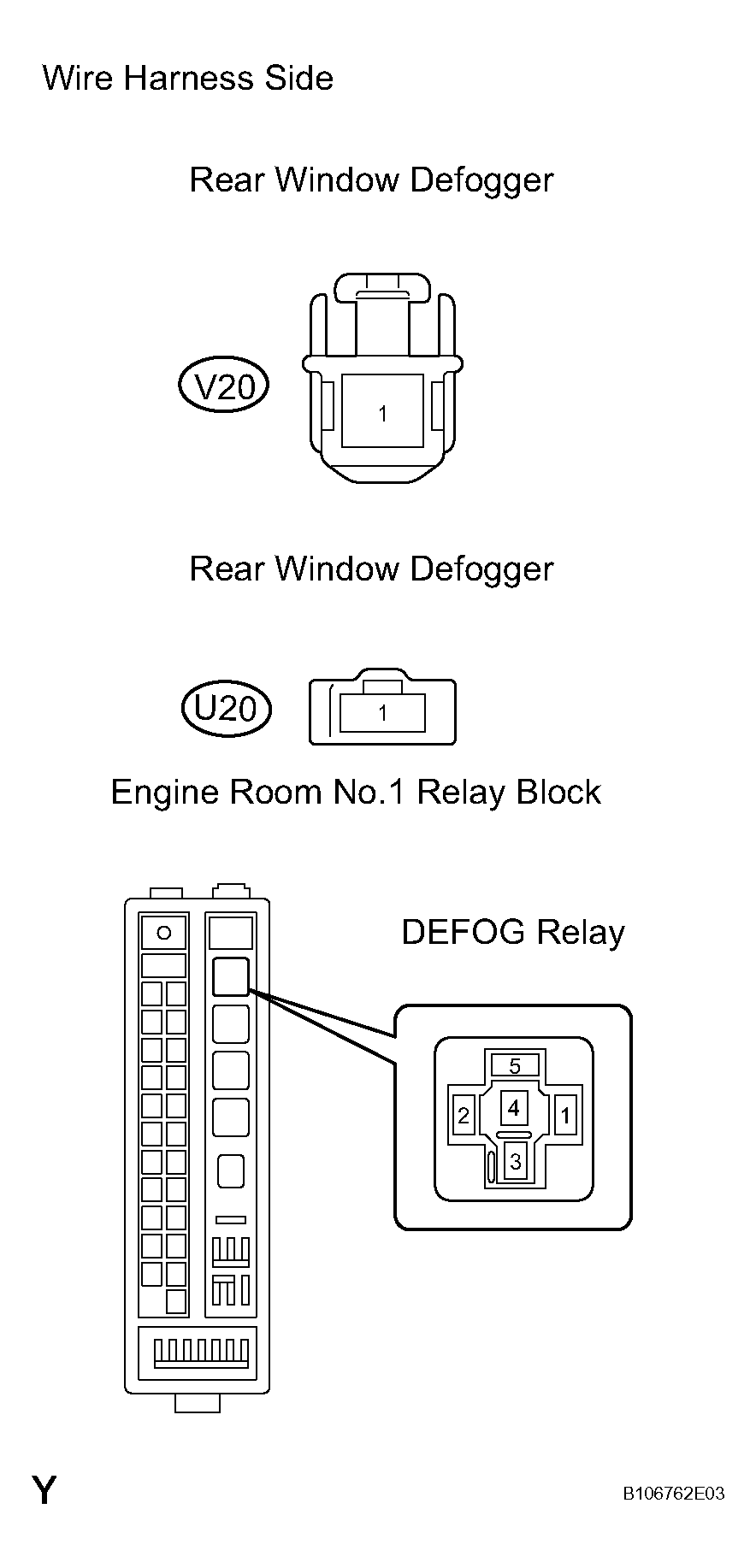 Wire Harness Side

Rear Window Defogger

V20

1

Rear Window Defogger

U20

1

Engine Room No.1 Relay Block

DEFOG Relay

5

2

4

1

3

Y

B106762E03