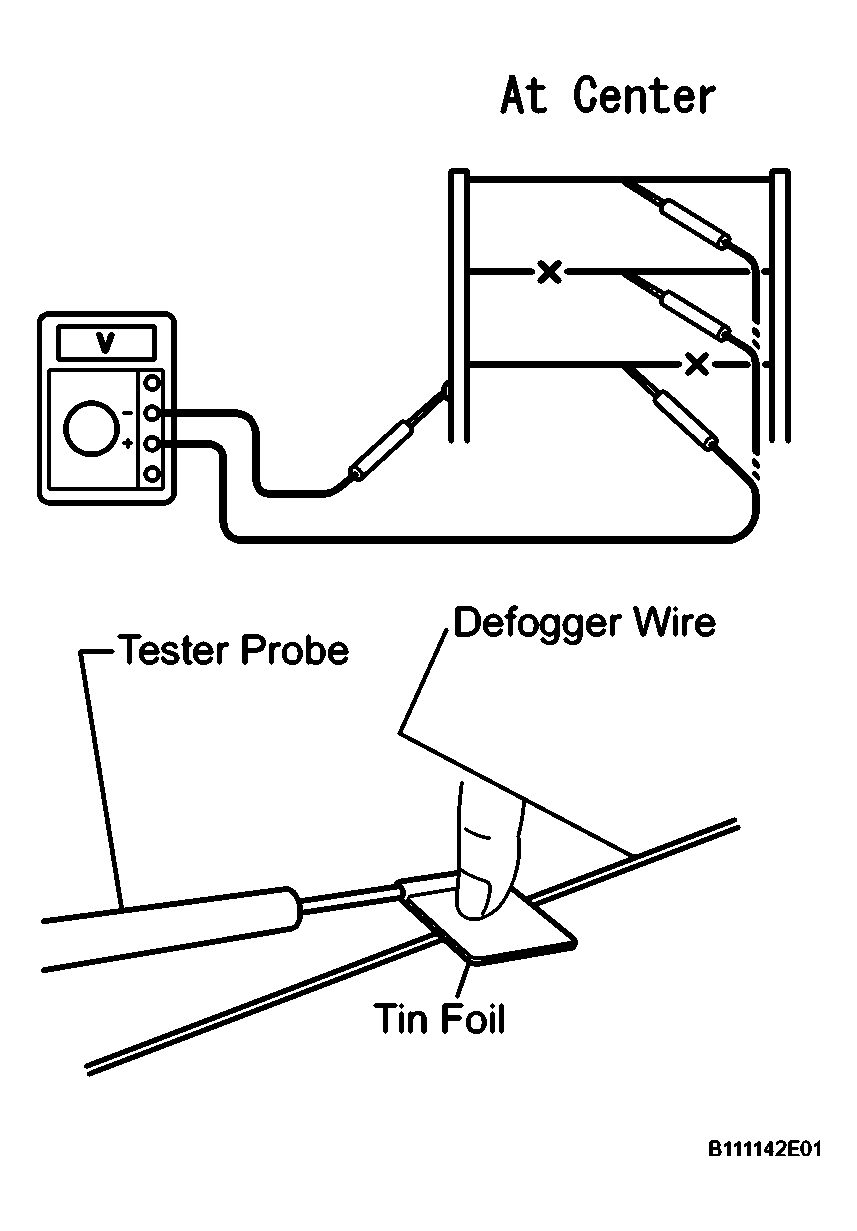 At Center

V

-

+

Tester Probe

Defogger Wire

Tin Foil

B111142E01