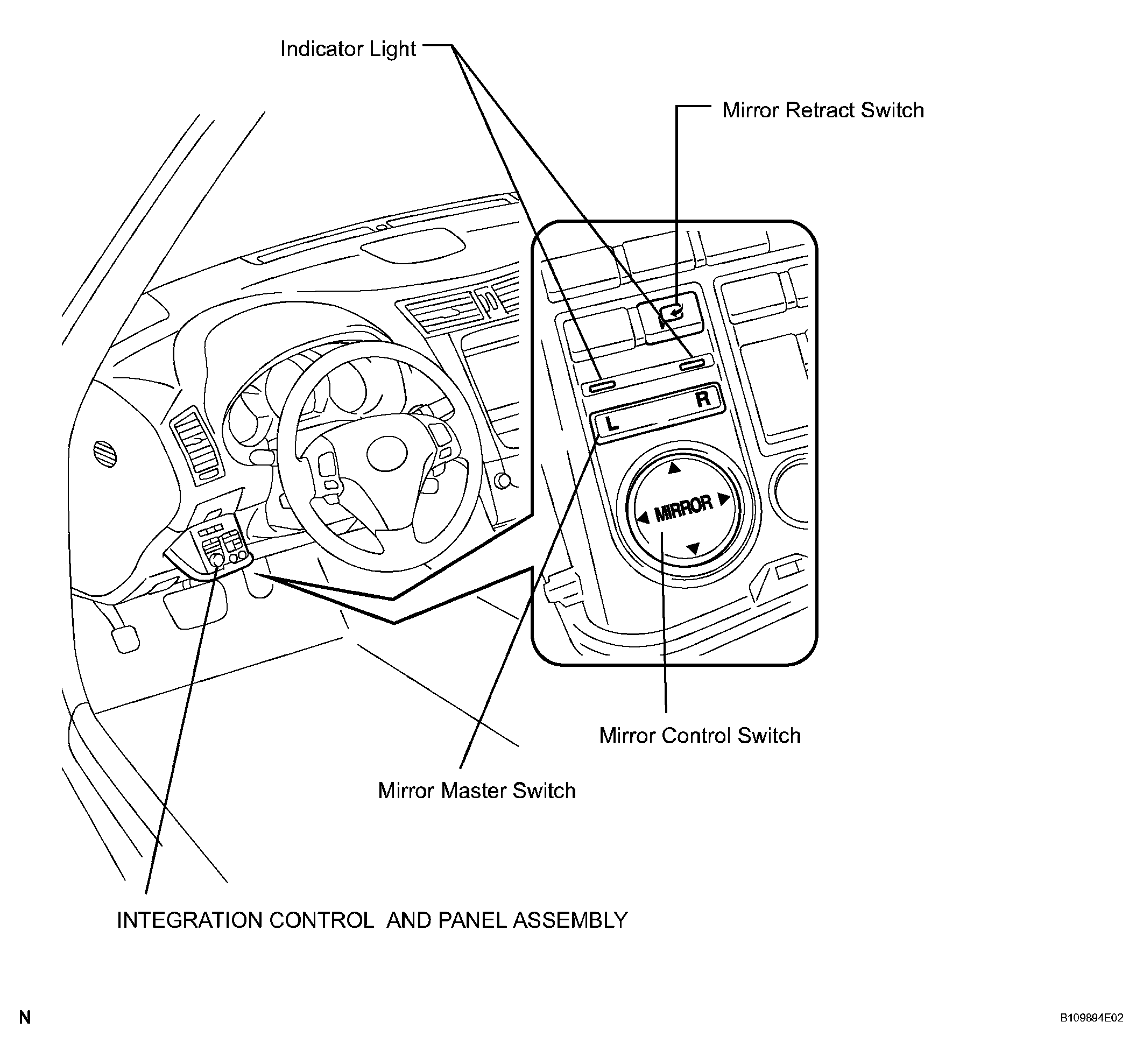 Indicator Light

Mirror Retract Switch

R

L

MIRROR

Mirror Control Switch

Mirror Master Switch

INTEGRATION CONTROL AND PANEL ASSEMBLY

N

B109894E02