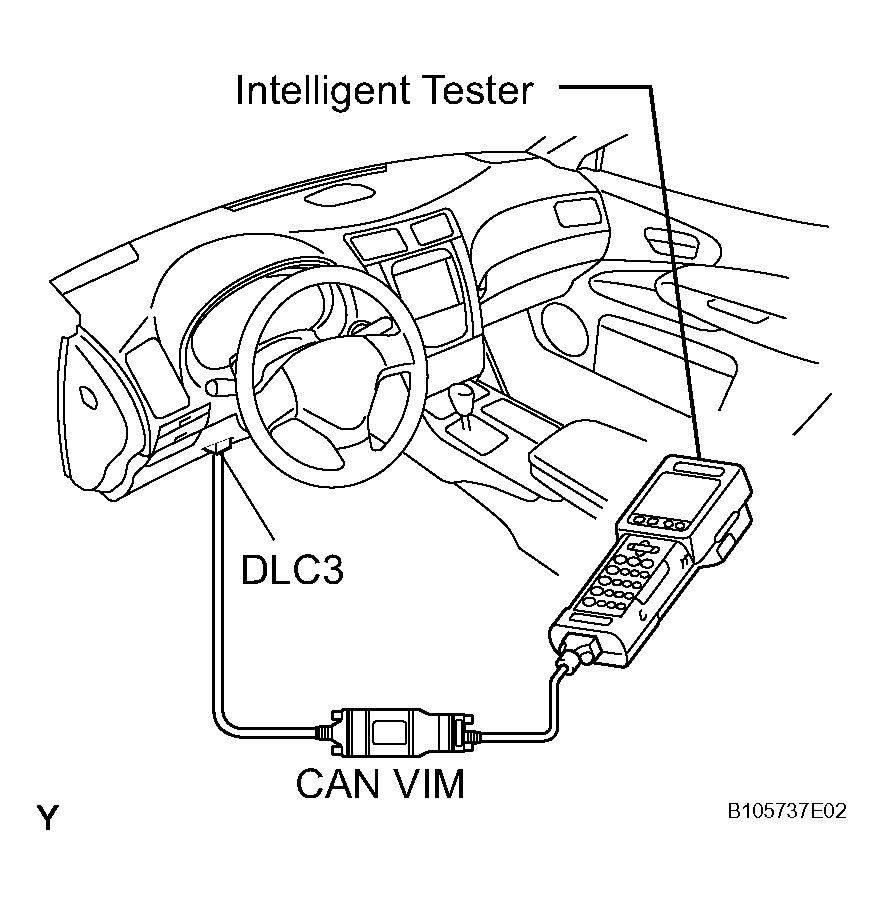 Intelligent Tester

DLC3

CAN VIM

Y

B105737E02