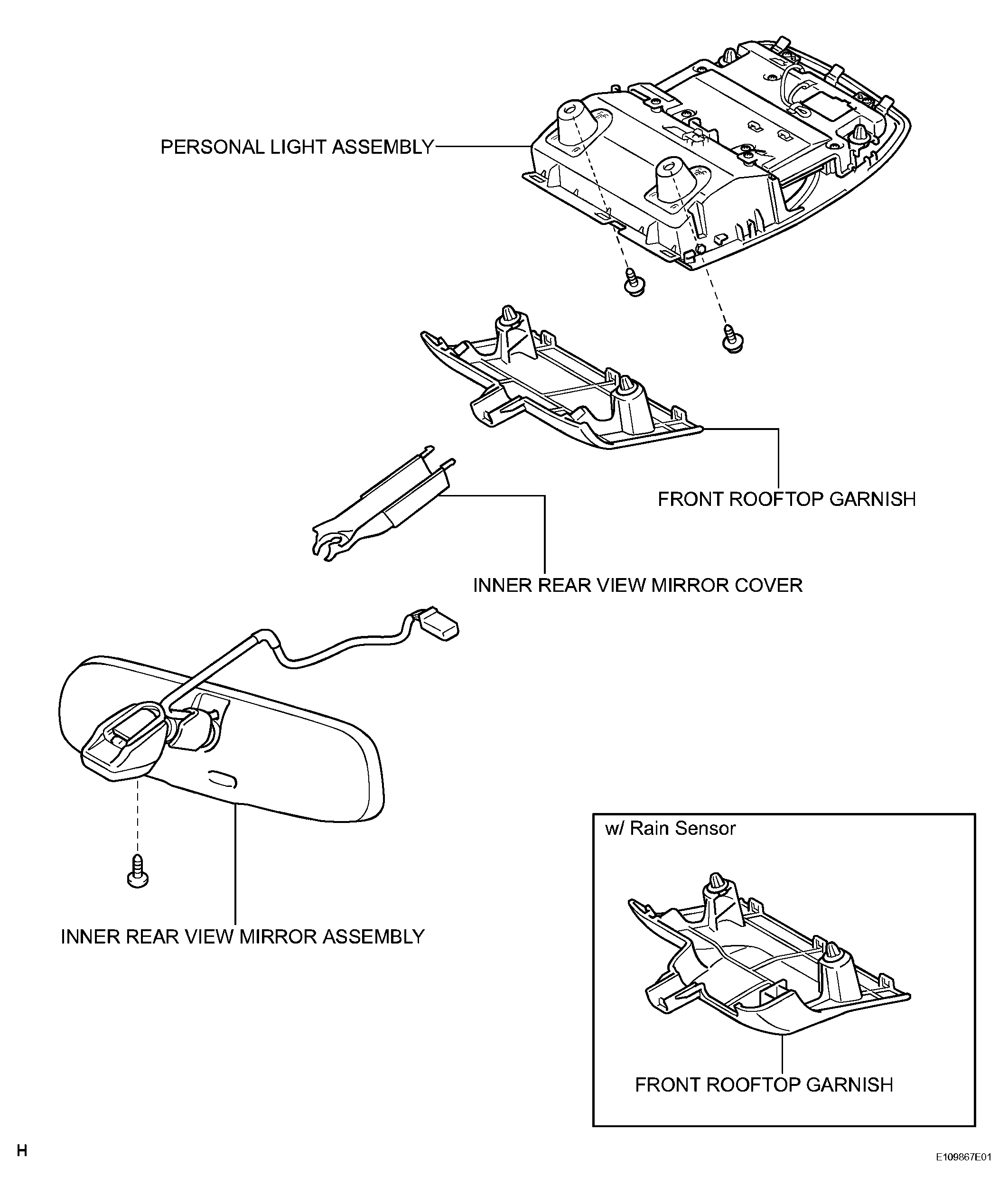 PERSONAL LIGHT ASSEMBLY

FRONT ROOFTOP GARNISH

INNER REAR VIEW MIRROR COVER

INNER REAR VIEW MIRROR ASSEMBLY

w/ Rain Sensor

FRONT ROOFTOP GARNISH

H

E109867E01