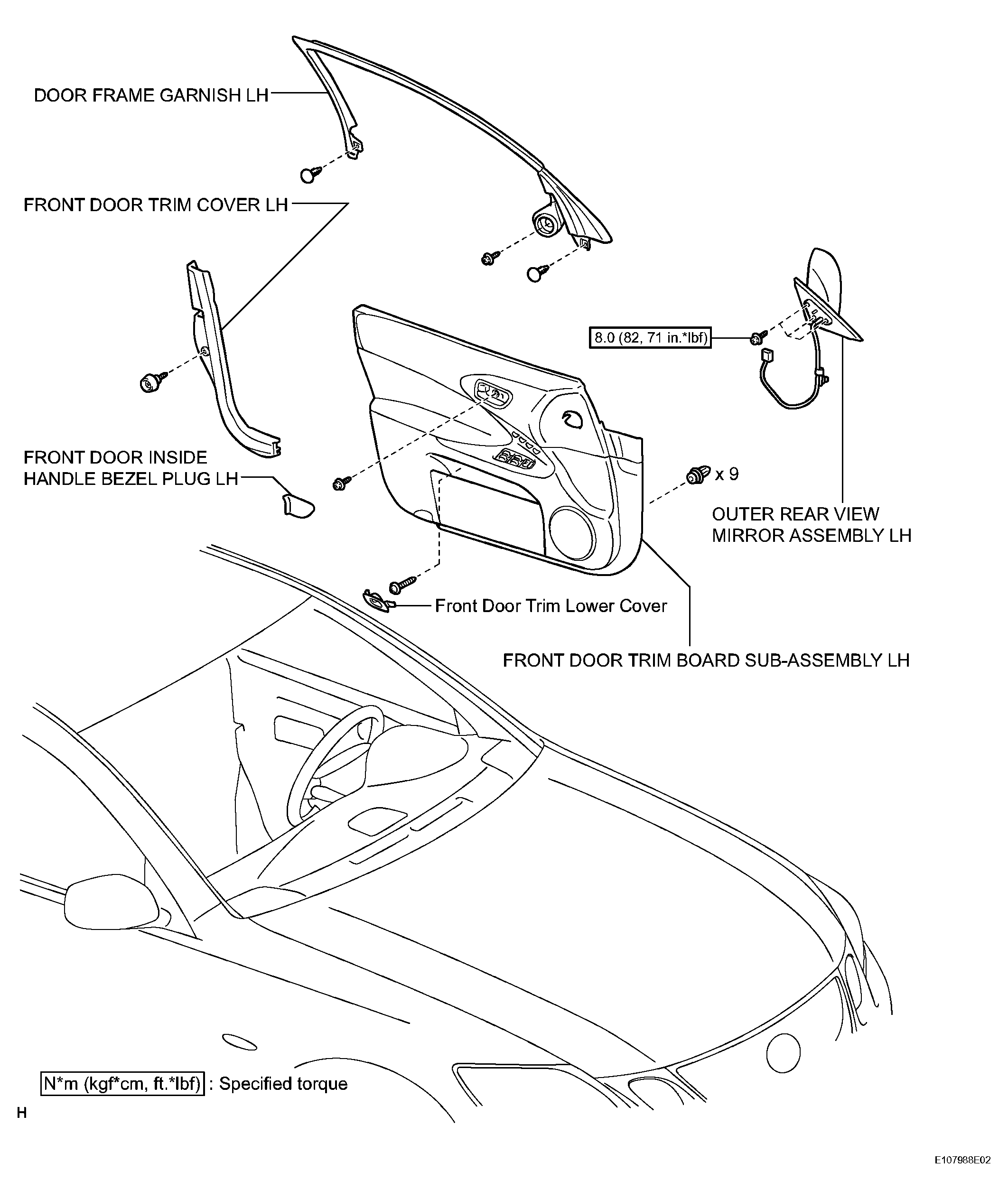 DOOR FRAME GARNISH LH

FRONT DOOR TRIM COVER LH

8.0 (82, 71 in.*lbf)

FRONT DOOR INSIDE HANDLE BEZEL PLUG LH

x 9

OUTER REAR VIEW MIRROR ASSEMBLY LH

Front Door Trim Lower Cover

FRONT DOOR TRIM BOARD SUB-ASSEMBLY LH

N*m (kgf*cm, ft.*lbf) : Specified torque

H

E107988E02