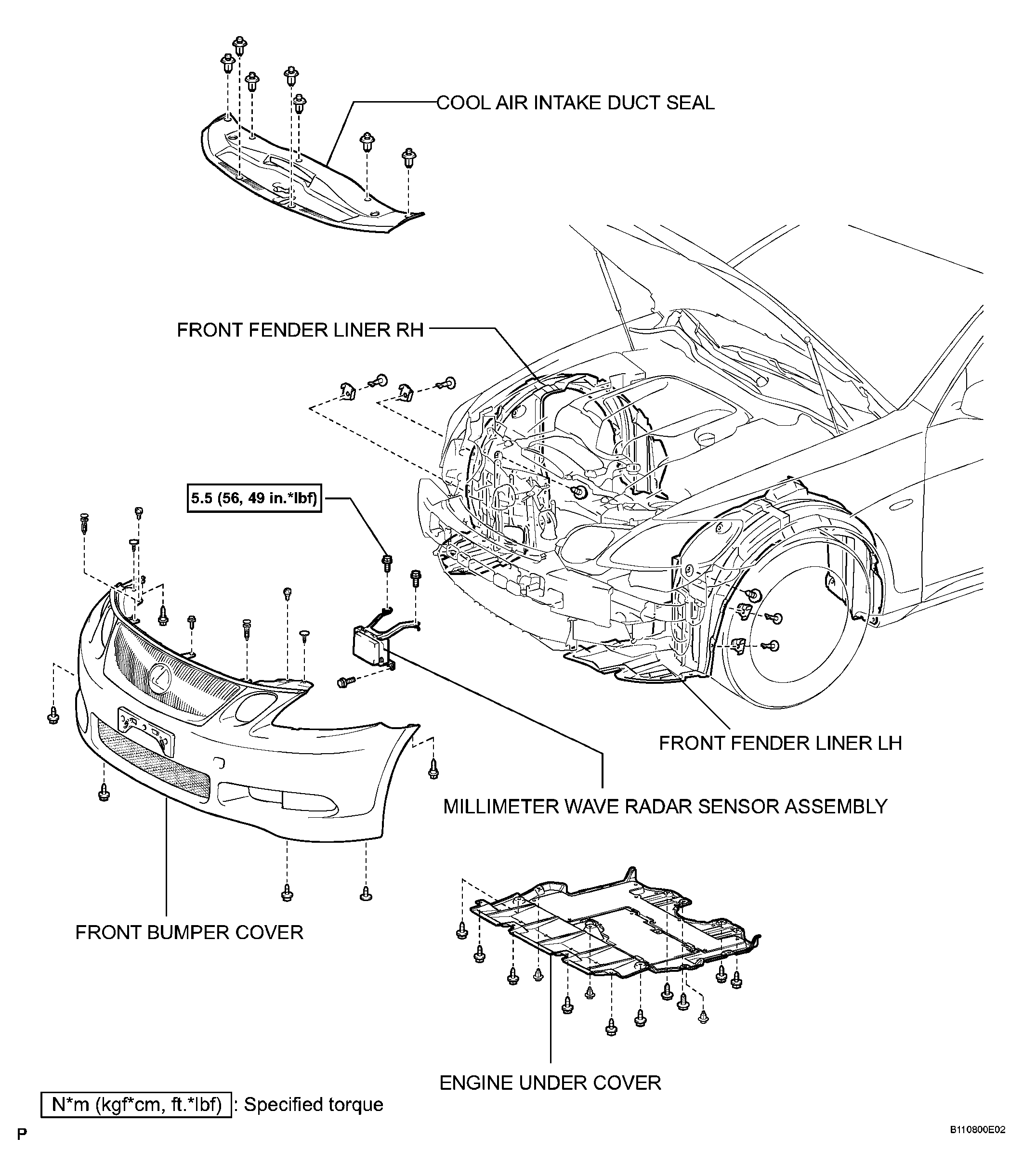 COOL AIR INTAKE DUCT SEAL

FRONT FENDER LINER RH

5.5 (56, 49 in.*lbf)

FRONT FENDER LINER LH

MILLIMETER WAVE RADAR SENSOR ASSEMBLY

FRONT BUMPER COVER

ENGINE UNDER COVER

N*m (kgf*cm, ft.*lbf) : Specified torque

P

B110800E02