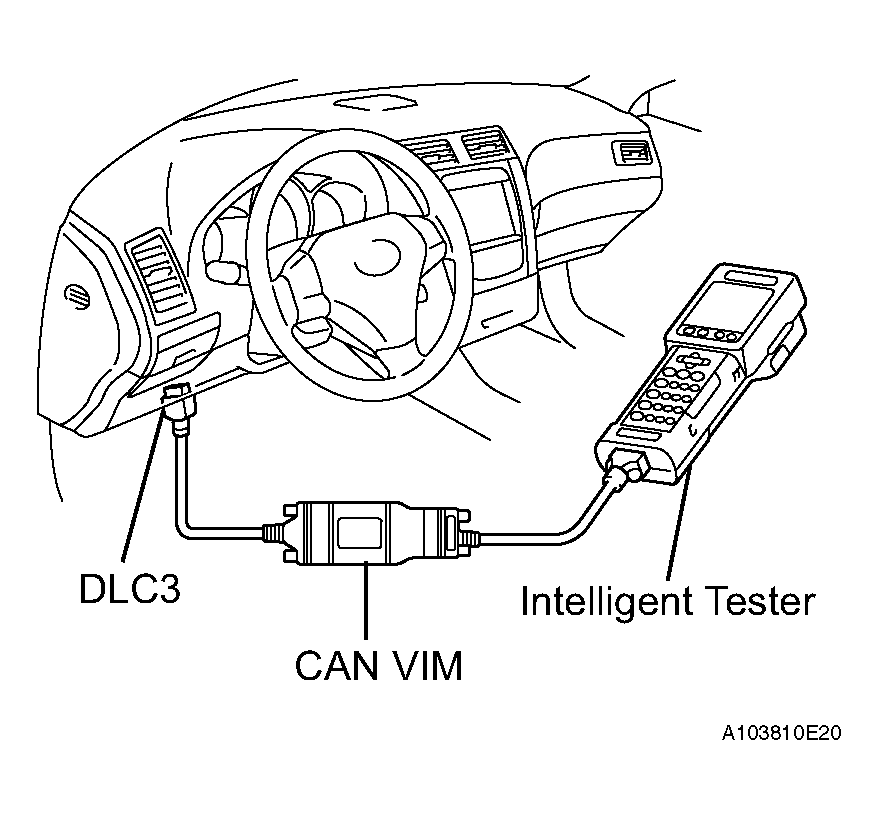 DLC3

CAN VIM

Intelligent Tester

A103810E20