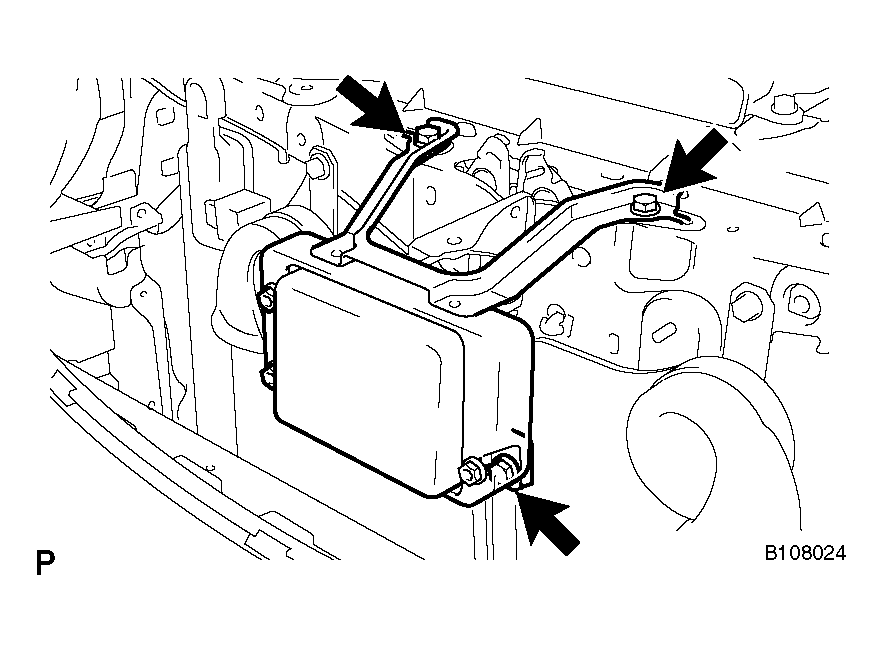 P

B108024