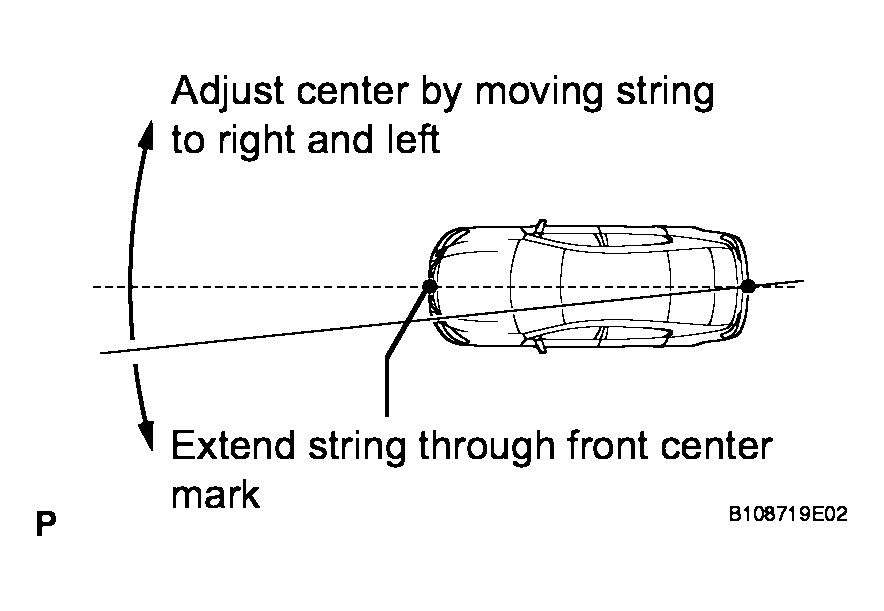 Adjust center by moving string to right and left

Extend string through front center mark

P

B108719E02