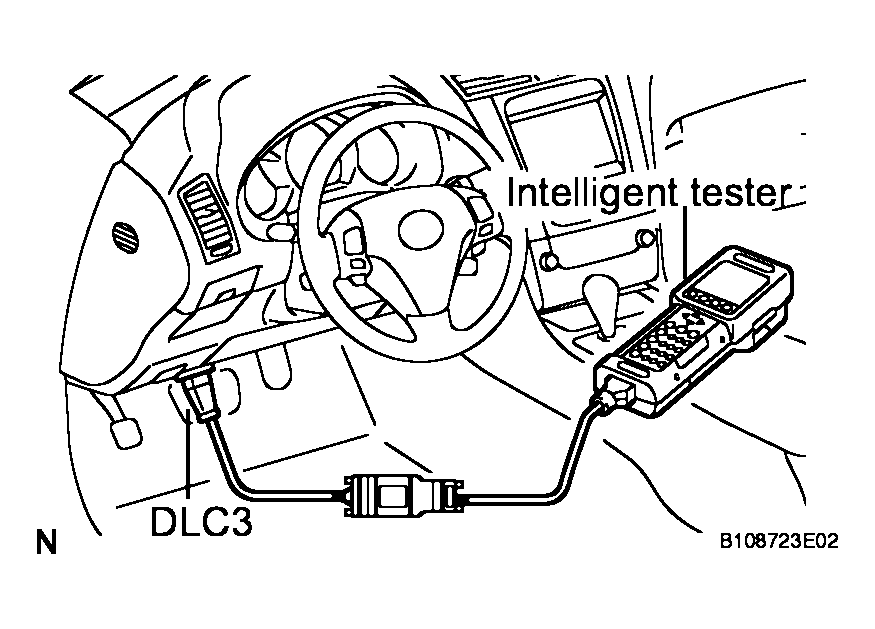 Intelligent tester

DLC3

N

B108723E02