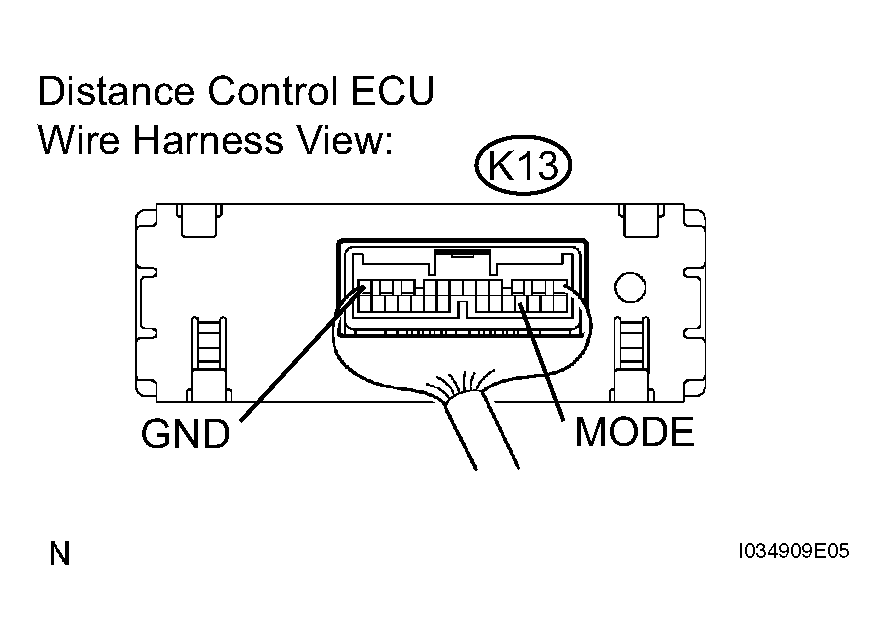 Distance Control ECU
Wire Harness View:

K13

GND

MODE

N

I034909E05